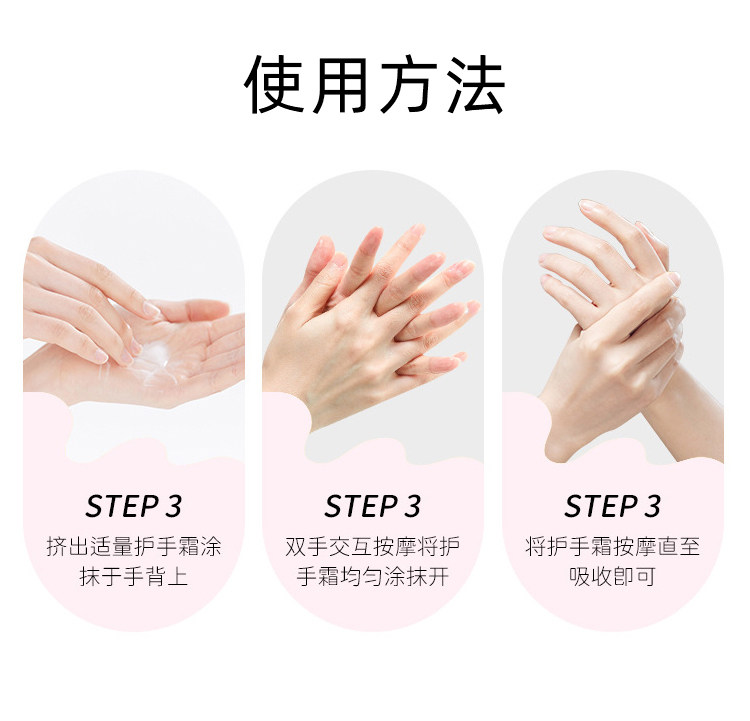 使用方法

STEP 3
挤出适量护手霜涂抹于手背上

STEP 3
双手交互按摩将护手霜均匀涂抹开

STEP 3
将护手霜按摩直至吸收即可