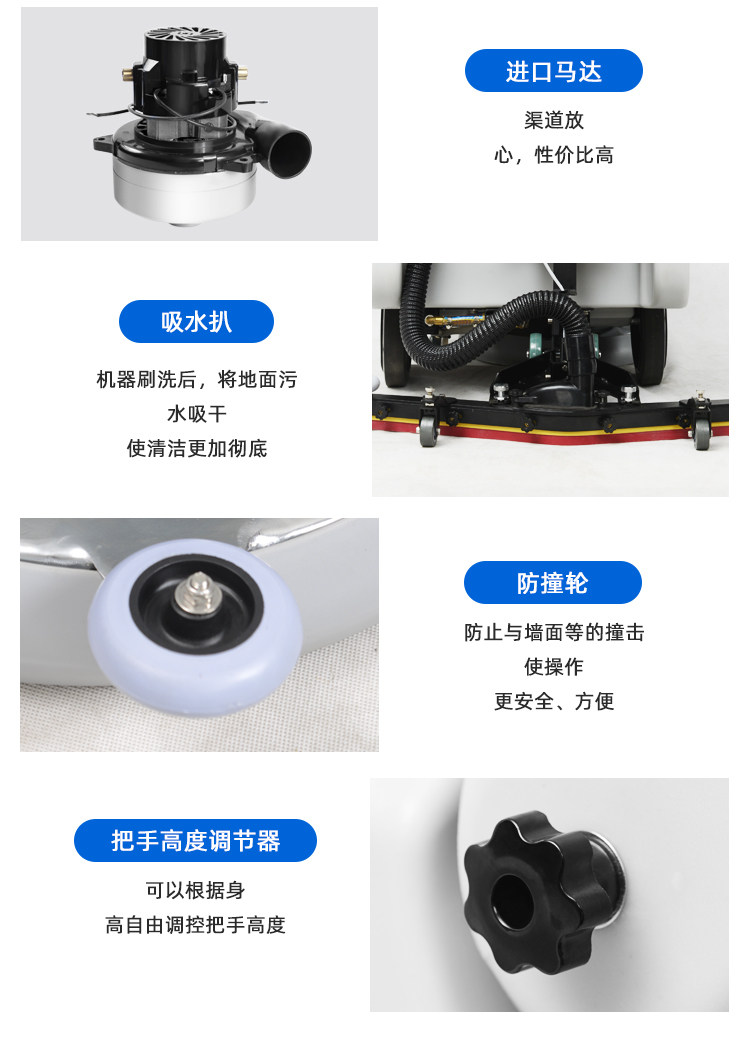 进口马达

渠道放
心，性价比高

吸水扒

机器刷洗后，将地面污
水吸干
使清洁更加彻底

防撞轮

防止与墙面等的撞击
使操作
更安全、方便

把手高度调节器

可以根据身
高自由调控把手高度