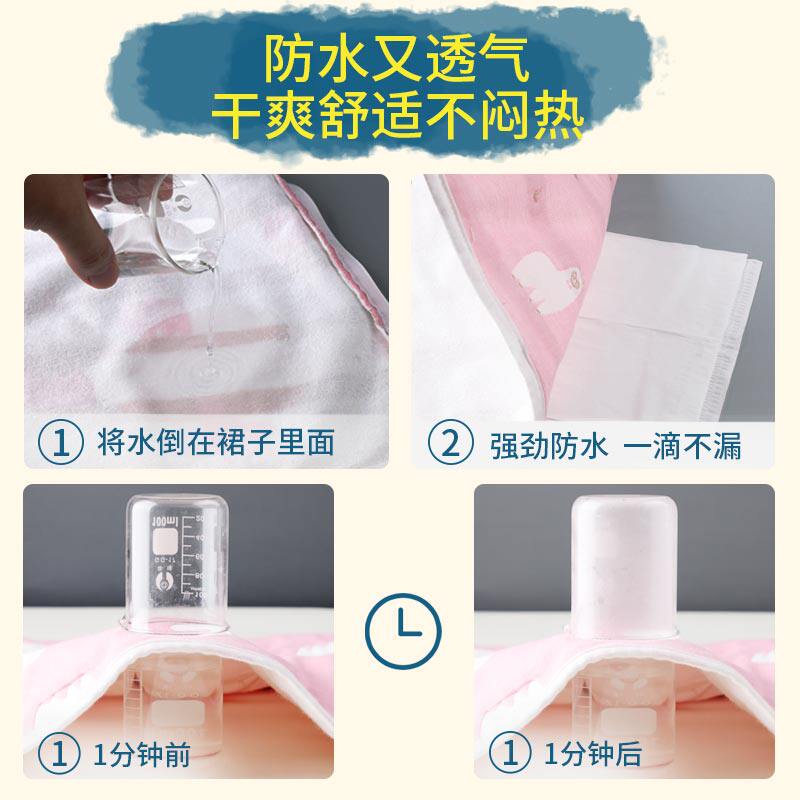 防水又透气
干爽舒适不闷热

① 将水倒在裙子里面

② 强劲防水 一滴不漏

100ml

① 1分钟前

① 1分钟后