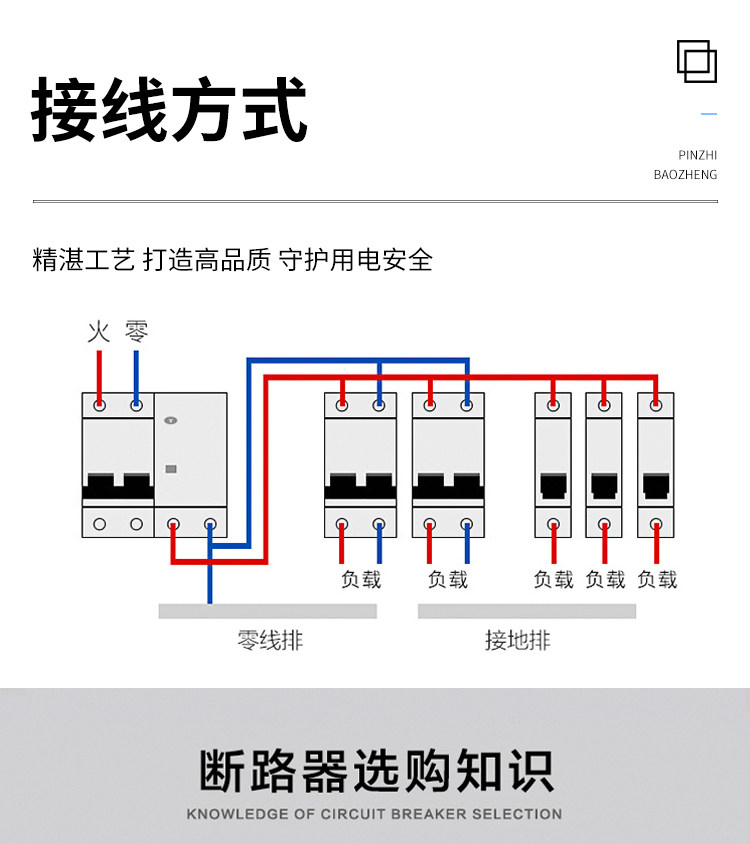 接线方式

PINZHI
BAOZHENG

精湛工艺 打造高品质 守护用电安全

火 零

负载 负载 负载 负载 负载

零线排 接地排

断路器选购知识

KNOWLEDGE OF CIRCUIT BREAKER SELECTION