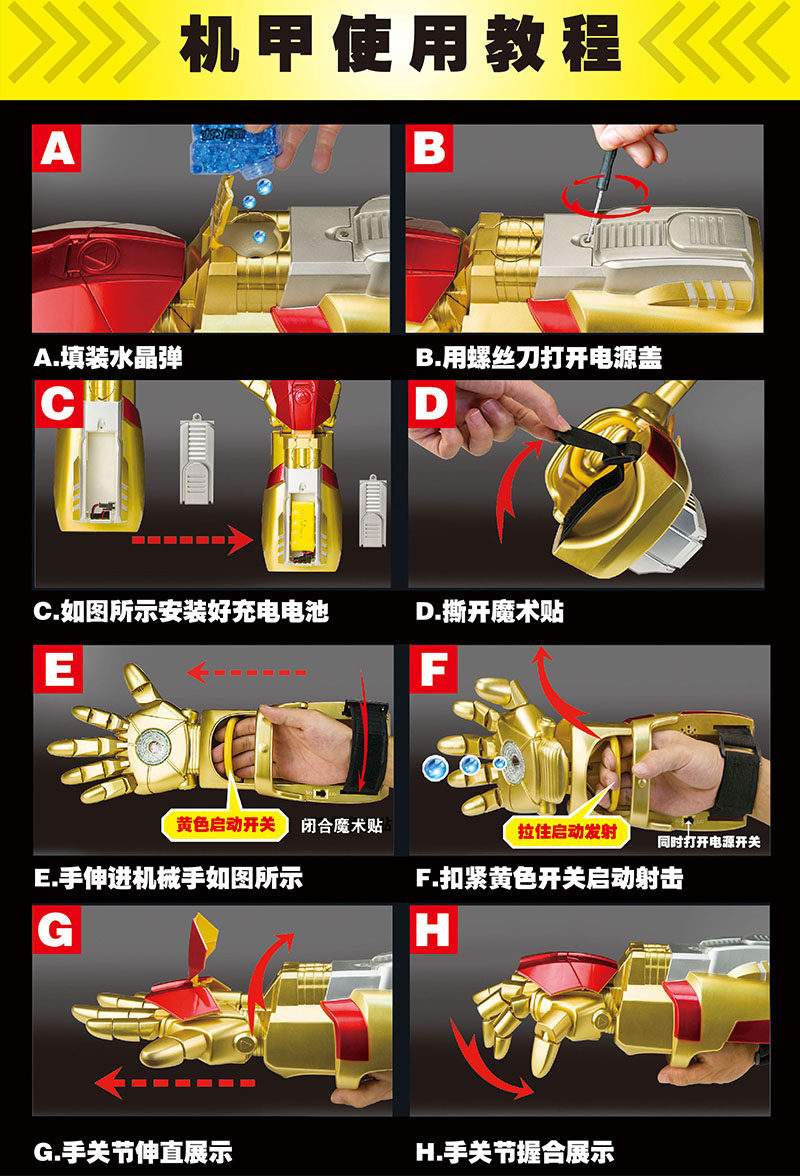 机甲使用教程

A

A.填装水晶弹

B

B.用螺丝刀打开电源盖

C

C.如图所示安装好充电电池

D

D.撕开魔术贴

E

黄色启动开关

闭合魔术贴

E.手伸进机械手如图所示

F

拉住启动发射

同时打开电源开关

F.扣紧黄色开关启动射击

G

G.手关节伸直展示

H

H.手关节握合展示