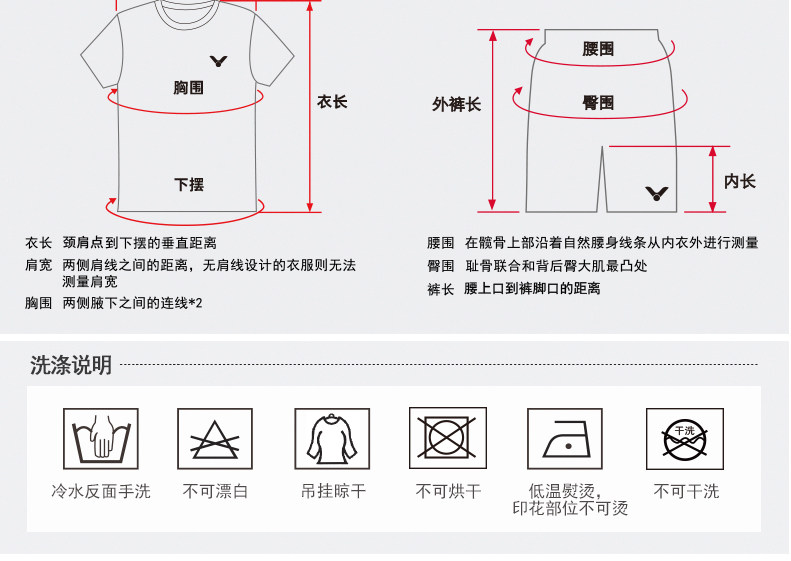 胸围

衣长

下摆

腰围

外裤长

臀围

内长

衣长 颈肩点到下摆的垂直距离
肩宽 两侧肩线之间的距离，无肩线设计的衣服则无法测量肩宽
胸围 两侧腋下之间的连线*2

腰围 在髋骨上部沿着自然腰身线条从内衣外进行测量
臀围 耻骨联合和背后臀大肌最凸处
裤长 腰上口到裤脚口的距离

洗涤说明

冷水反面手洗

不可漂白

吊挂晾干

不可烘干

低温熨烫，印花部位不可烫

干洗

不可干洗