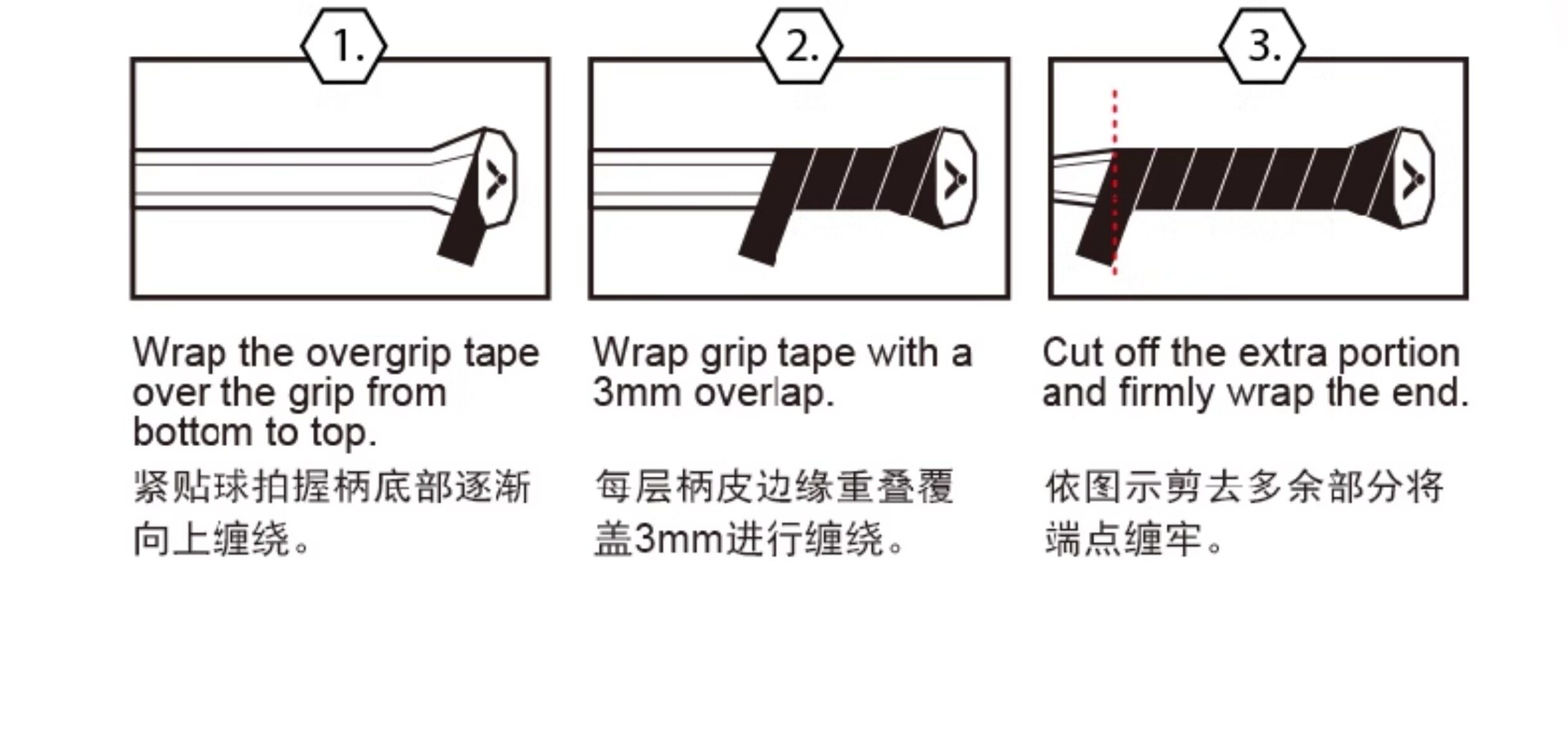 1.

Wrap the overgrip tape over the grip from bottom to top.

紧贴球拍握柄底部逐渐向上缠绕。

2.

Wrap grip tape with a 3mm overlap.

每层柄皮边缘重叠覆盖3mm进行缠绕。

3.

Cut off the extra portion and firmly wrap the end.

依图示剪去多余部分将端点缠牢。