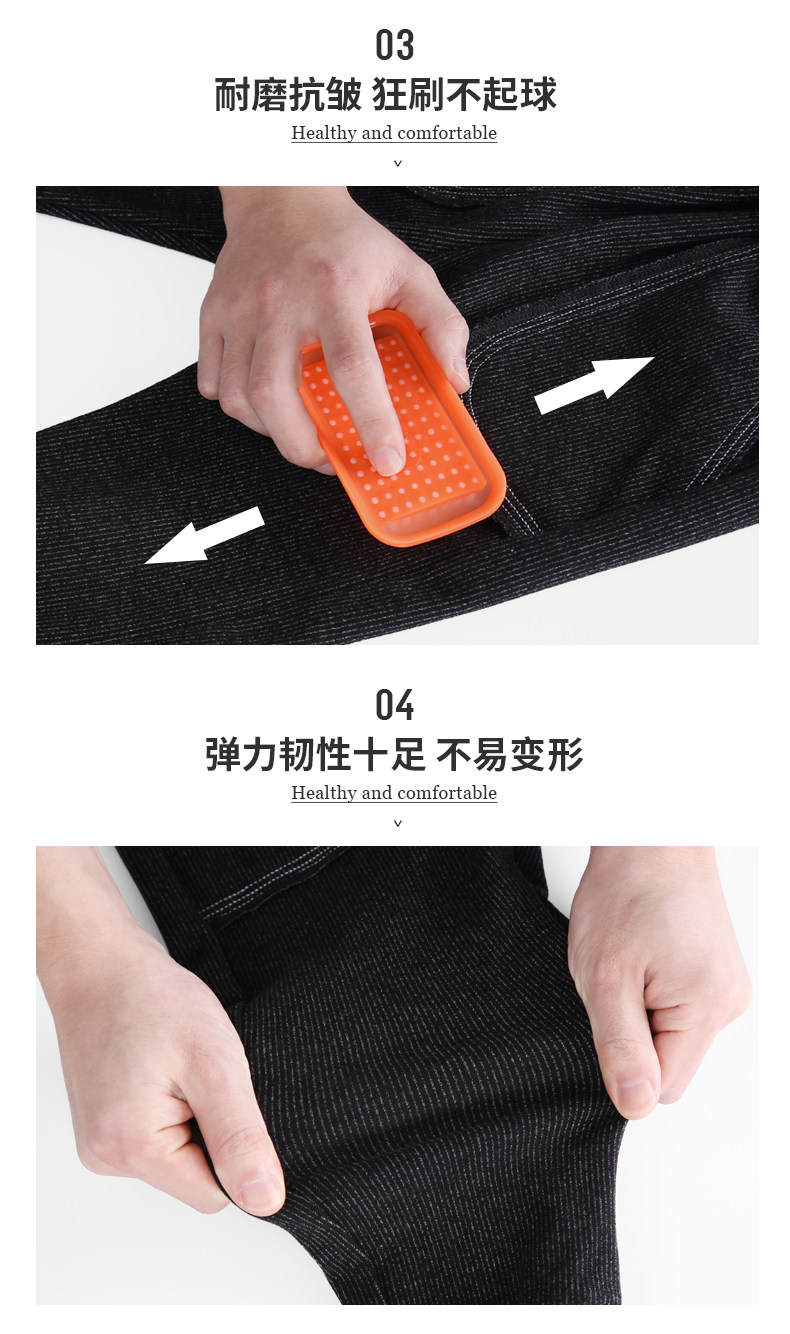 03

耐磨抗皱 狂刷不起球

Healthy and comfortable

v

04

弹力韧性十足 不易变形

Healthy and comfortable

v