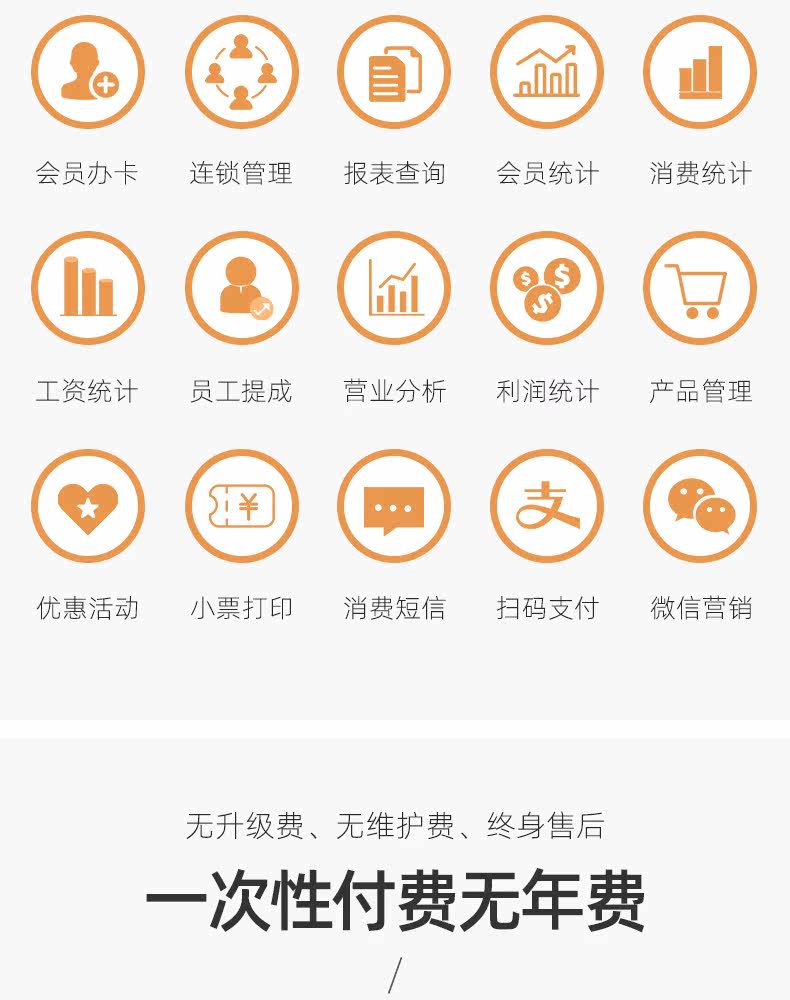 会员办卡 连锁管理 报表查询 会员统计 消费统计

工资统计 员工提成 营业分析 利润统计 产品管理

优惠活动 小票打印 消费短信 扫码支付 微信营销

无升级费、无维护费、终身售后

一次性付费无年费

/