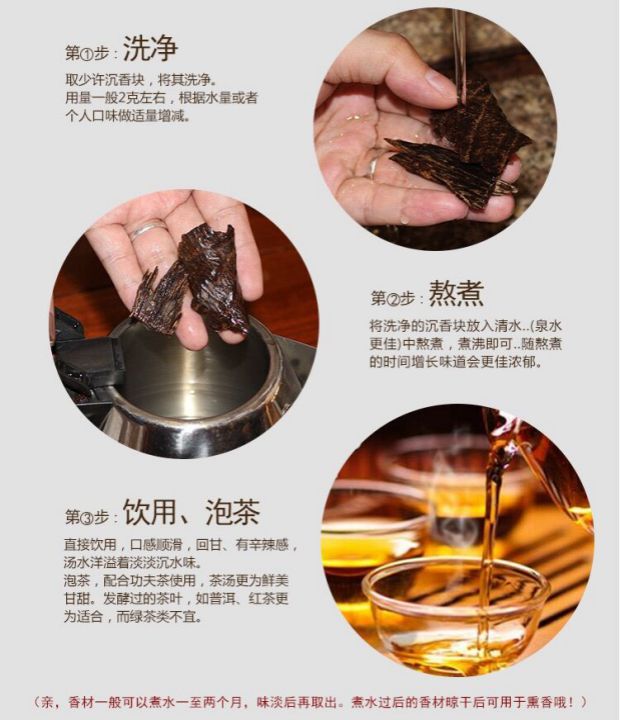 第①步：洗净

取少许沉香块，将其洗净。
用量一般2克左右，根据水量或者个人口味做适量增减。

第②步：熬煮

将洗净的沉香块放入清水..(泉水更佳)中熬煮，煮沸即可..随熬煮的时间增长味道会更佳浓郁。

第③步：饮用、泡茶

直接饮用，口感顺滑，回甘、有辛辣感，汤水洋溢着淡淡沉水味。
泡茶，配合功夫茶使用，茶汤更为鲜美甘甜。发酵过的茶叶，如普洱、红茶更为适合，而绿茶类不宜。

（亲，香材一般可以煮水一至两个月，味淡后再取出。煮水过后的香材晾干后可用于熏香哦！）