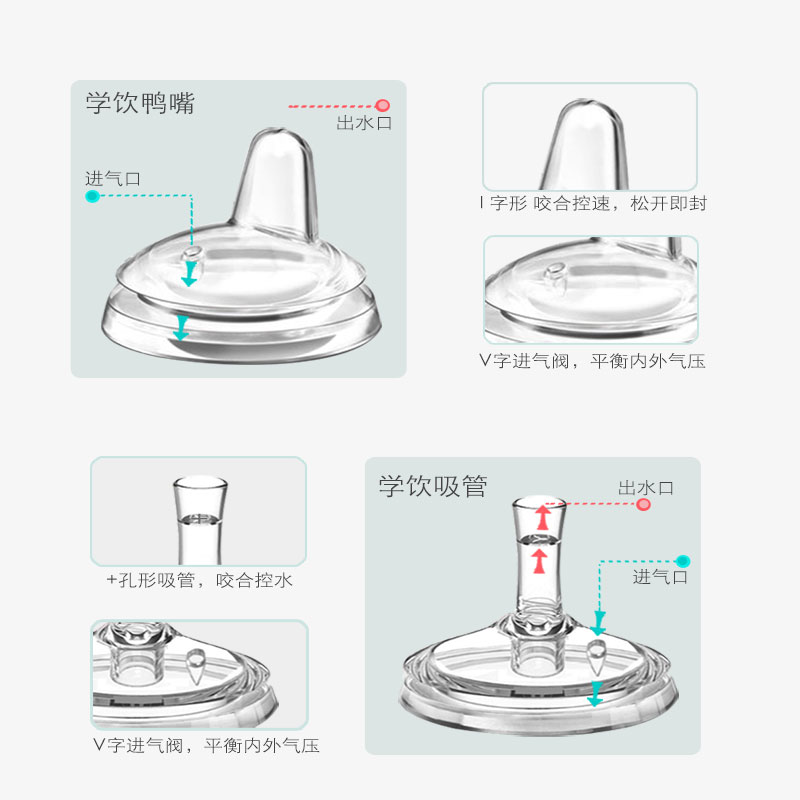 学饮鸭嘴

出水口

进气口

I 字形 咬合控速，松开即封

V字进气阀，平衡内外气压

+孔形吸管，咬合控水

V字进气阀，平衡内外气压

学饮吸管

出水口

进气口