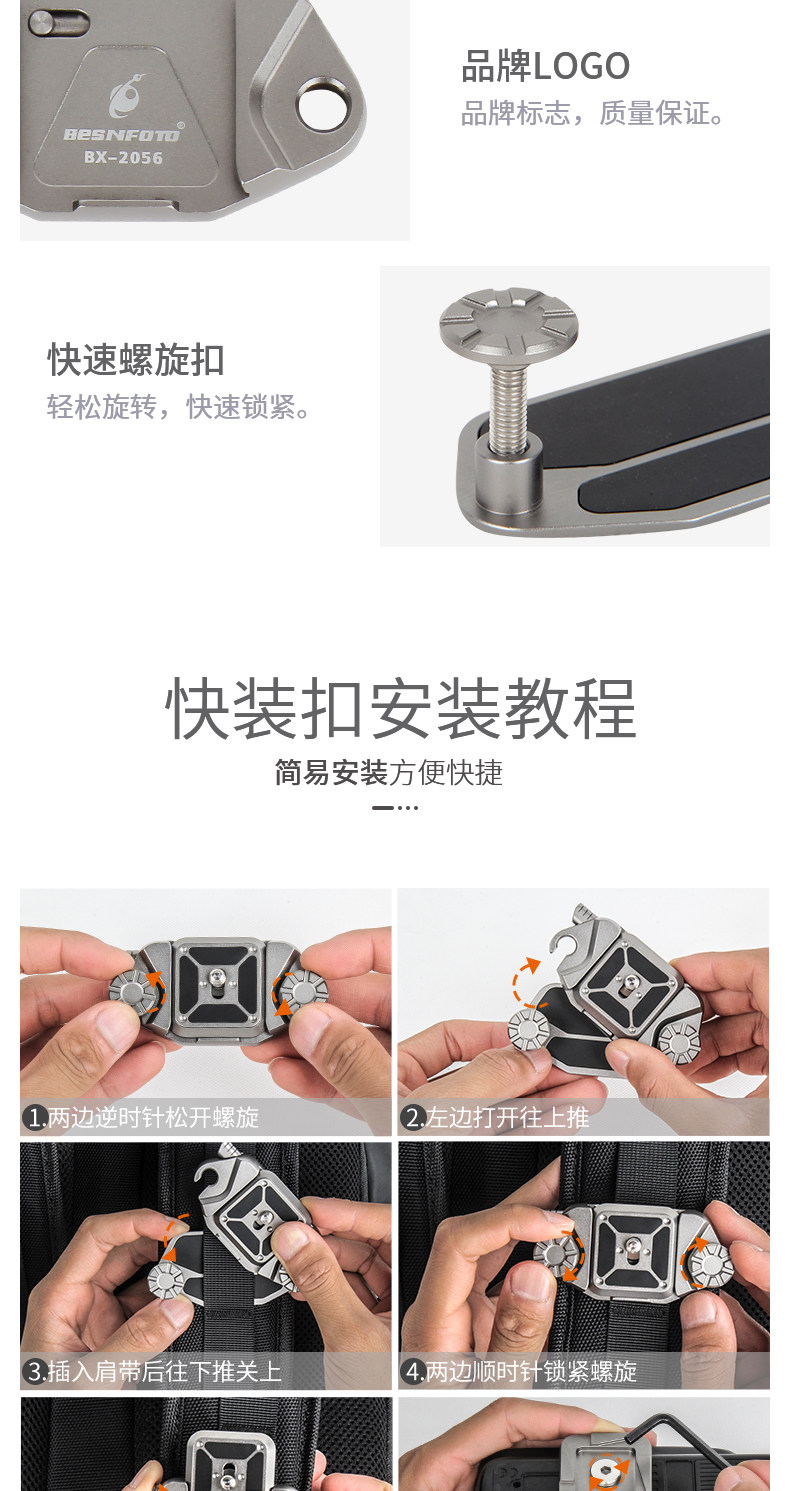 BESNFOTO
BX-2056

品牌LOGO
品牌标志，质量保证。

快速螺旋扣
轻松旋转，快速锁紧。

快装扣安装教程
简易安装方便快捷

1.两边逆时针松开螺旋
2.左边打开往上推
3.插入肩带后往下推关上
4.两边顺时针锁紧螺旋