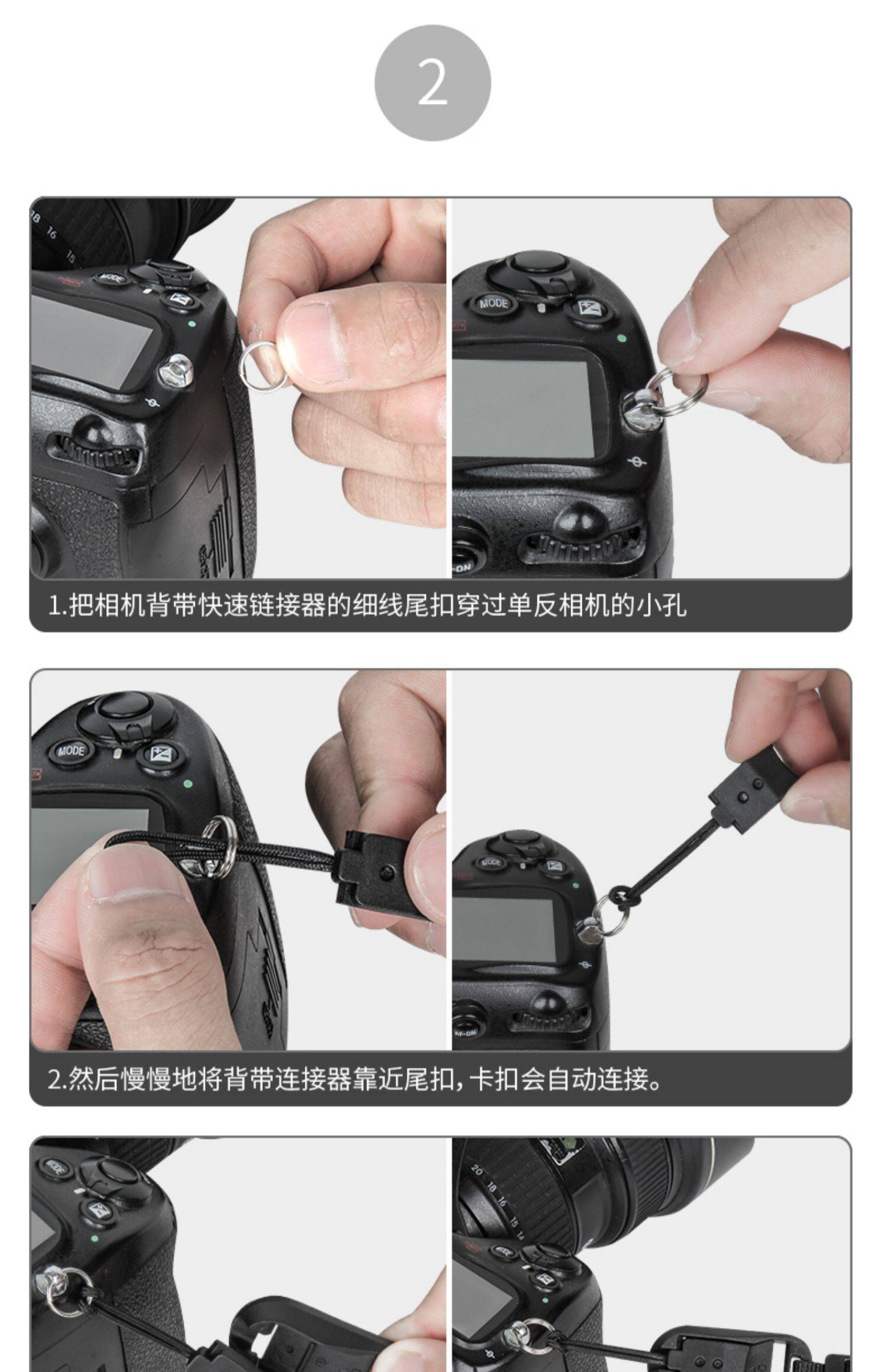 2

MODE

MODE

1.把相机背带快速链接器的细线尾扣穿过单反相机的小孔

MODE

MODE

2.然后慢慢地将背带连接器靠近尾扣，卡扣会自动连接。

MODE