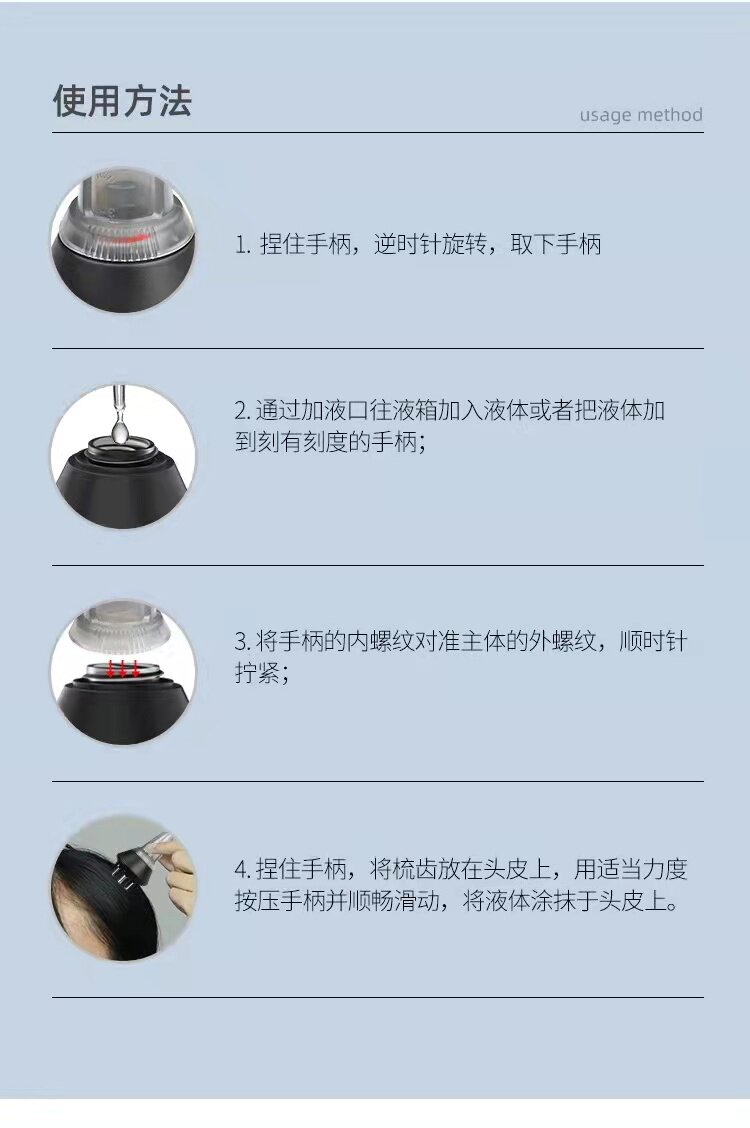 使用方法

usage method

1. 捏住手柄，逆时针旋转，取下手柄

2. 通过加液口往液箱加入液体或者把液体加到刻有刻度的手柄；

3. 将手柄的内螺纹对准主体的外螺纹，顺时针拧紧；

4. 捏住手柄，将梳齿放在头皮上，用适当力度按压手柄并顺畅滑动，将液体涂抹于头皮上。