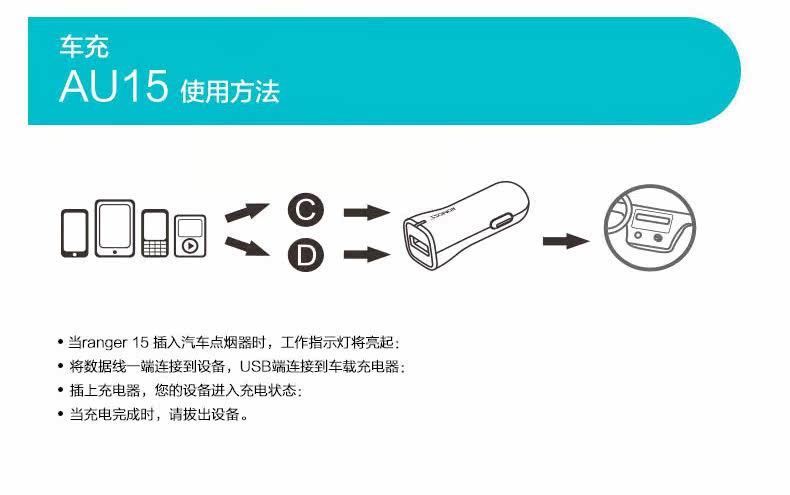 车充
AU15 使用方法

C

D

• 当ranger 15 插入汽车点烟器时，工作指示灯将亮起；
• 将数据线一端连接到设备，USB端连接到车载充电器；
• 插上充电器，您的设备进入充电状态；
• 当充电完成时，请拔出设备。