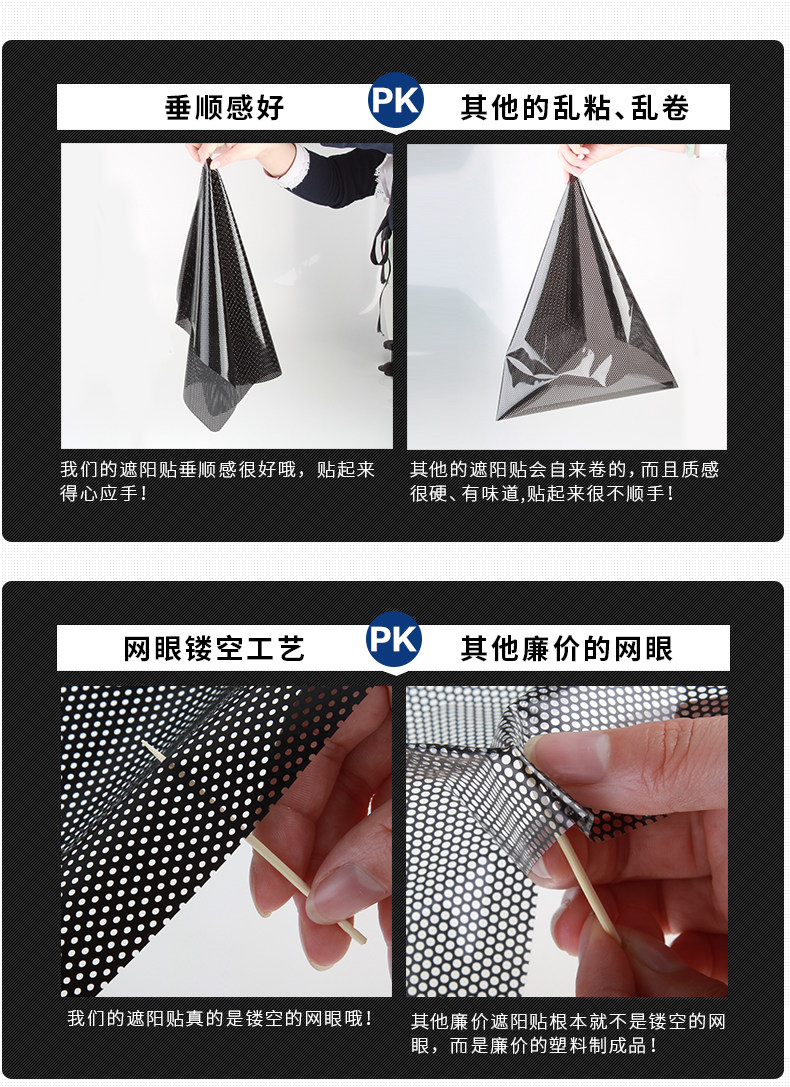 垂顺感好

PK

其他的乱粘、乱卷

我们的遮阳贴垂顺感很好哦，贴起来得心应手！

其他的遮阳贴会自来卷的，而且质感很硬、有味道,贴起来很不顺手！

网眼镂空工艺

PK

其他廉价的网眼

我们的遮阳贴真的是镂空的网眼哦！

其他廉价遮阳贴根本就不是镂空的网眼，而是廉价的塑料制成品！