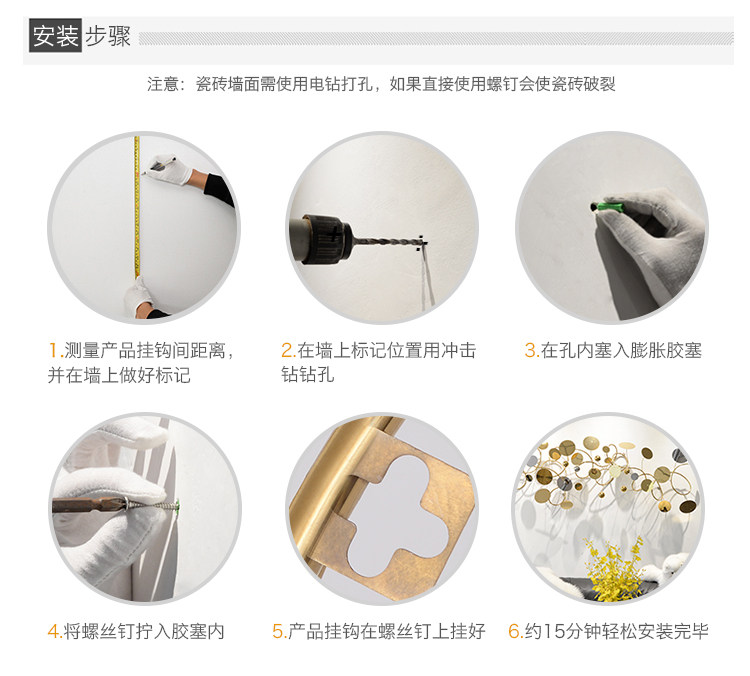 安装步骤

注意：瓷砖墙面需使用电钻打孔，如果直接使用螺钉会使瓷砖破裂

1.测量产品挂钩间距离，并在墙上做好标记

2.在墙上标记位置用冲击钻钻孔

3.在孔内塞入膨胀胶塞

4.将螺丝钉拧入胶塞内

5.产品挂钩在螺丝钉上挂好

6.约15分钟轻松安装完毕