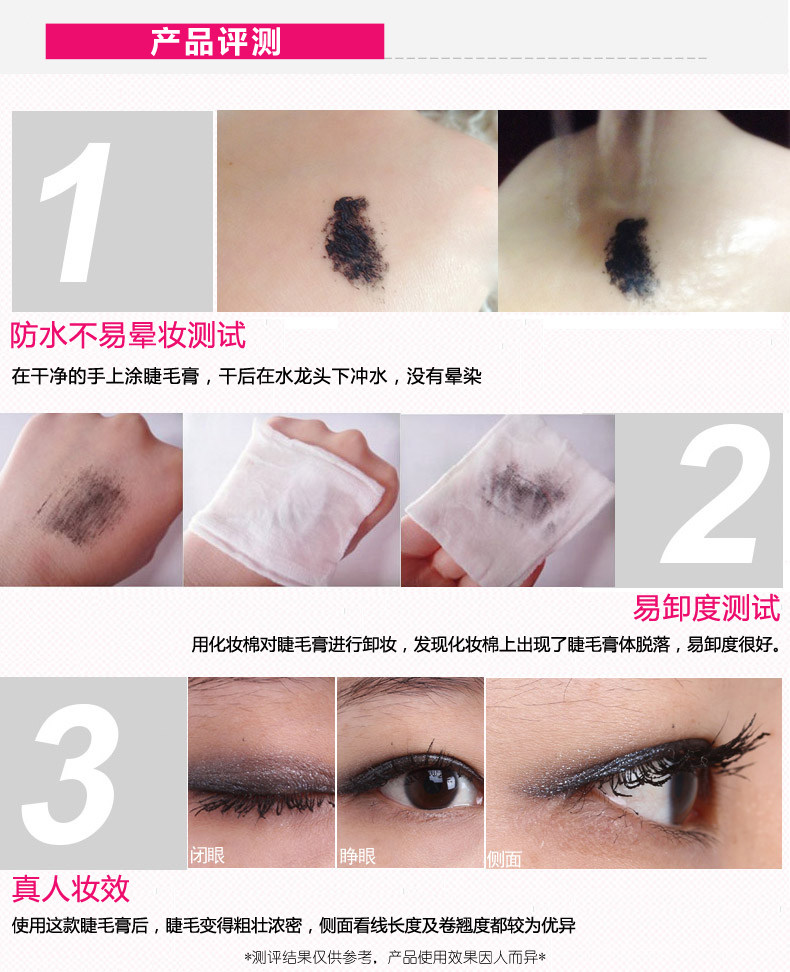 产品评测

1

防水不易晕妆测试

在干净的手上涂睫毛膏，干后在水龙头下冲水，没有晕染

2

易卸度测试

用化妆棉对睫毛膏进行卸妆，发现化妆棉上出现了睫毛膏体脱落，易卸度很好。

3

闭眼

睁眼

侧面

真人妆效

使用这款睫毛膏后，睫毛变得粗壮浓密，侧面看线长度及卷翘度都较为优异

*测评结果仅供参考，产品使用效果因人而异*