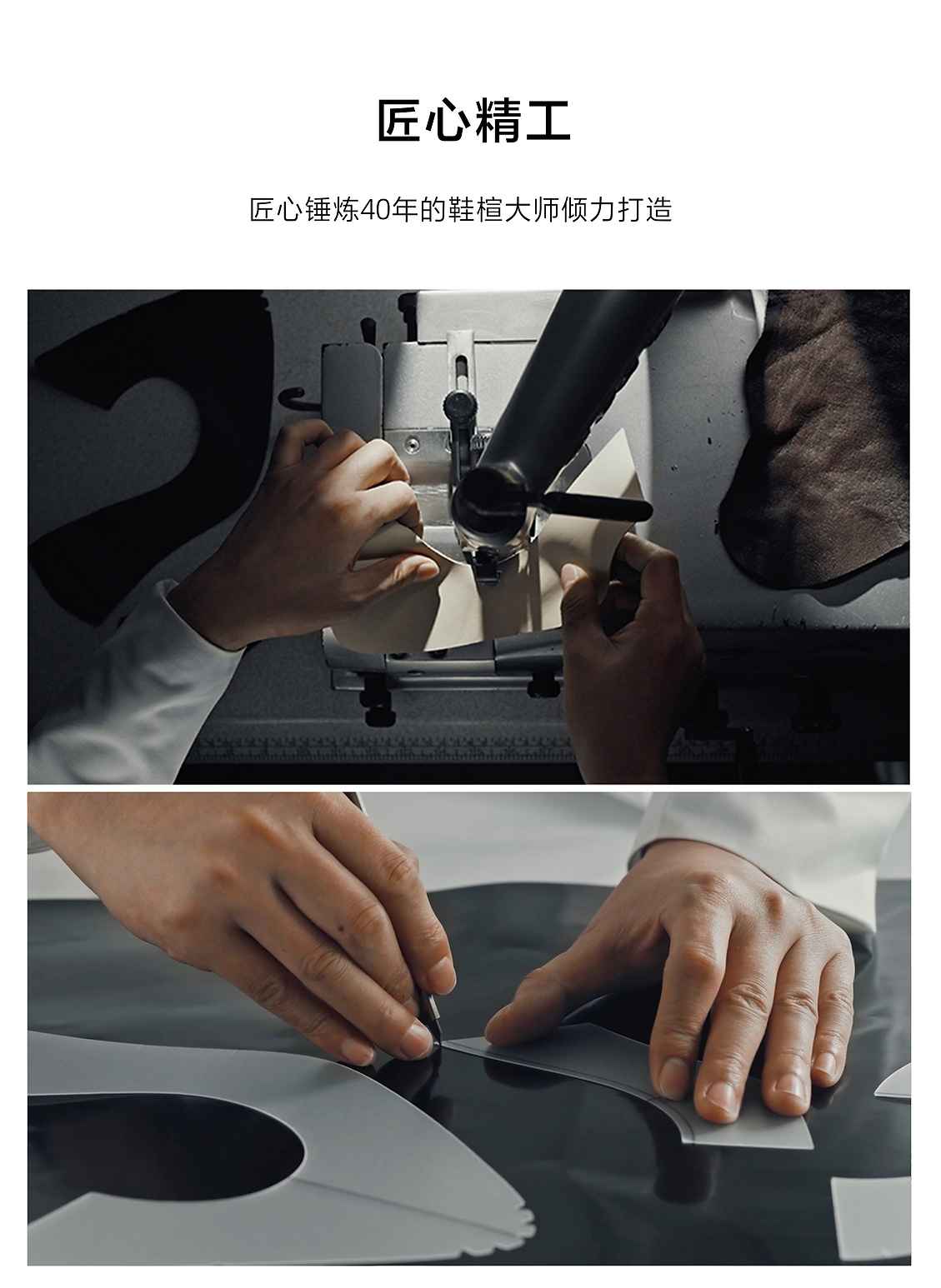 匠心精工

匠心锤炼40年的鞋楦大师倾力打造