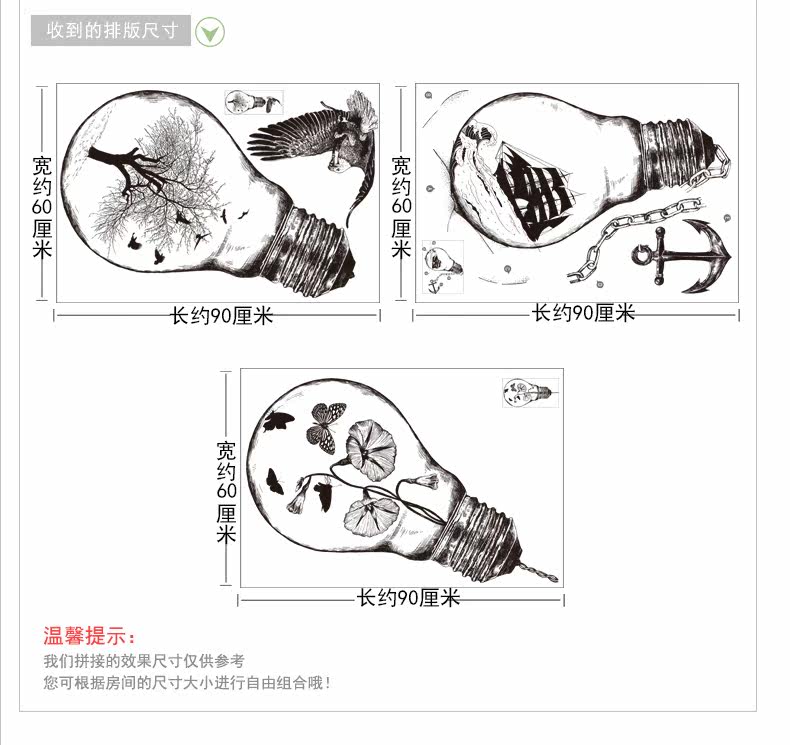 收到的排版尺寸

宽约60厘米

长约90厘米

宽约60厘米

长约90厘米

宽约60厘米

长约90厘米

温馨提示：
我们拼接的效果尺寸仅供参考
您可根据房间的尺寸大小进行自由组合哦！