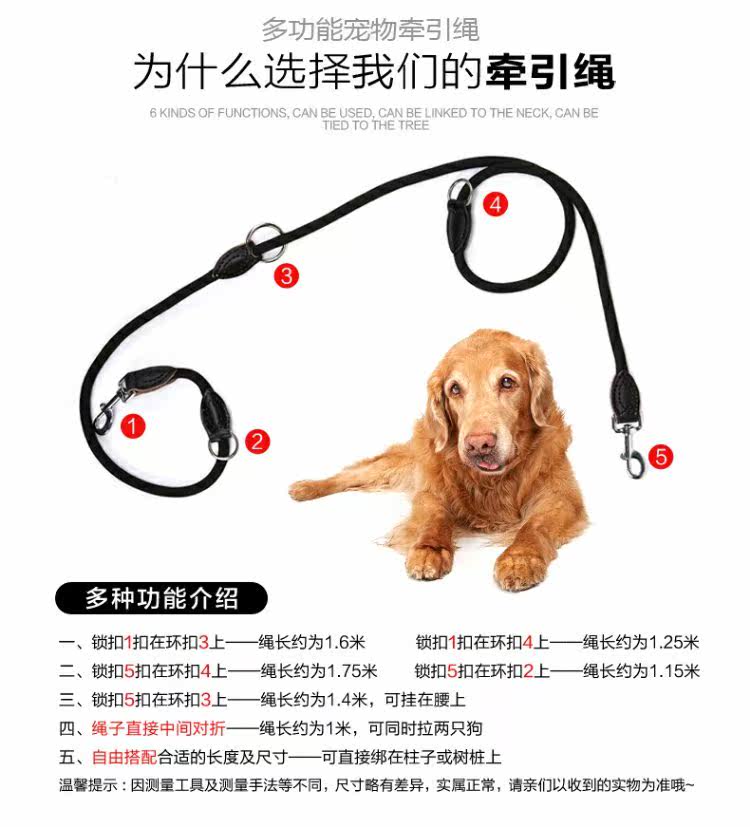 多功能宠物牵引绳
为什么选择我们的牵引绳
6 KINDS OF FUNCTIONS, CAN BE USED, CAN BE LINKED TO THE NECK, CAN BE TIED TO THE TREE

4
3
1
2
5

多种功能介绍
一、锁扣1扣在环扣3上——绳长约为1.6米　　锁扣1扣在环扣4上——绳长约为1.25米
二、锁扣5扣在环扣4上——绳长约为1.75米　　锁扣5扣在环扣2上——绳长约为1.15米
三、锁扣5扣在环扣3上——绳长约为1.4米，可挂在腰上
四、绳子直接中间对折——绳长约为1米，可同时拉两只狗
五、自由搭配合适的长度及尺寸——可直接绑在柱子或树桩上
温馨提示：因测量工具及测量手法等不同，尺寸略有差异，实属正常，请亲们以收到的实物为准哦~