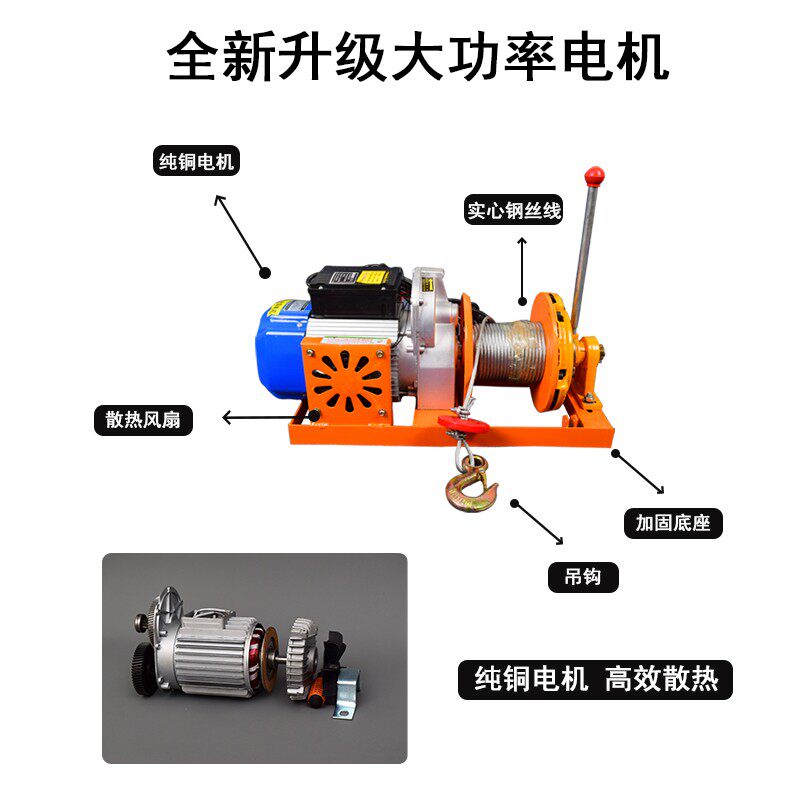 全新升级大功率电机

纯铜电机

实心钢丝线

散热风扇

加固底座

吊钩

纯铜电机 高效散热