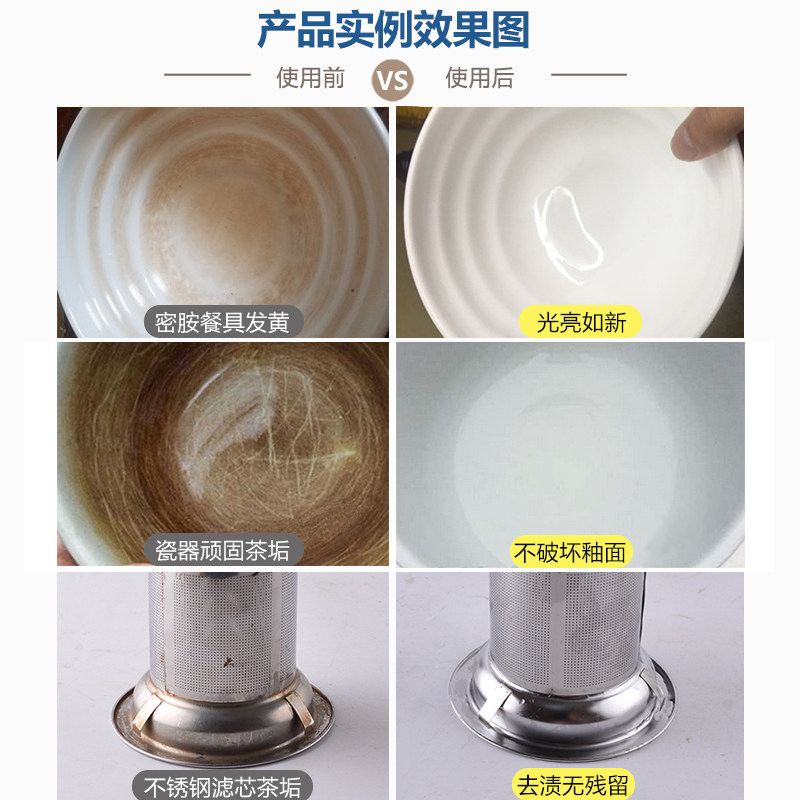 产品实例效果图

使用前 VS 使用后

密胺餐具发黄

光亮如新

瓷器顽固茶垢

不破坏釉面

不锈钢滤芯茶垢

去渍无残留