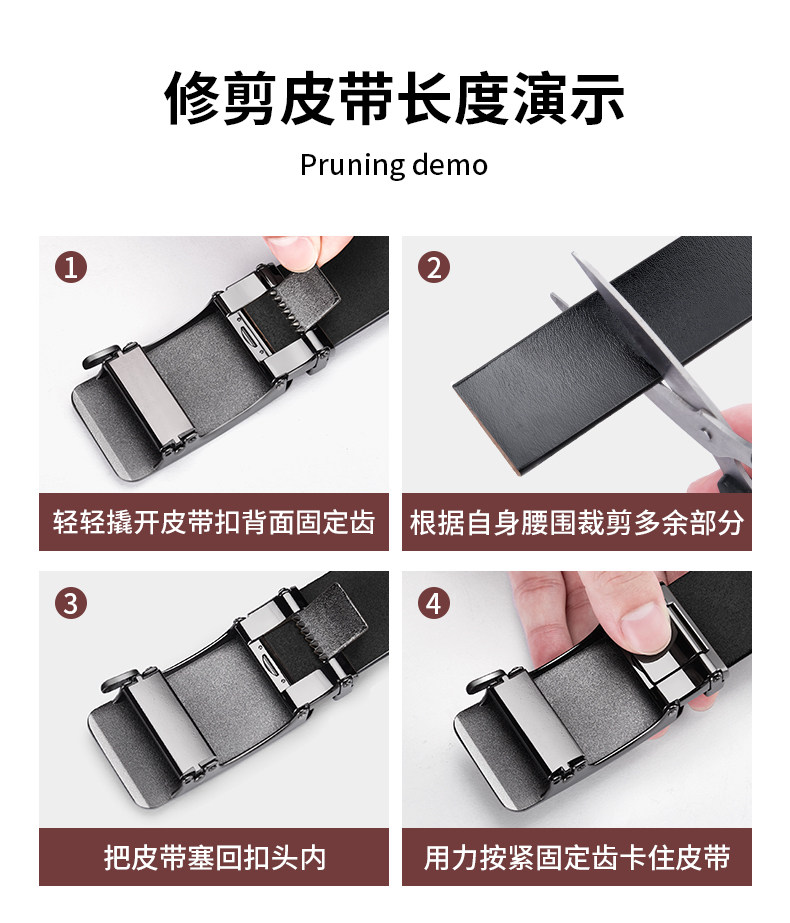 修剪皮带长度演示

Pruning demo

1

轻轻撬开皮带扣背面固定齿

2

根据自身腰围裁剪多余部分

3

把皮带塞回扣头内

4

用力按紧固定齿卡住皮带