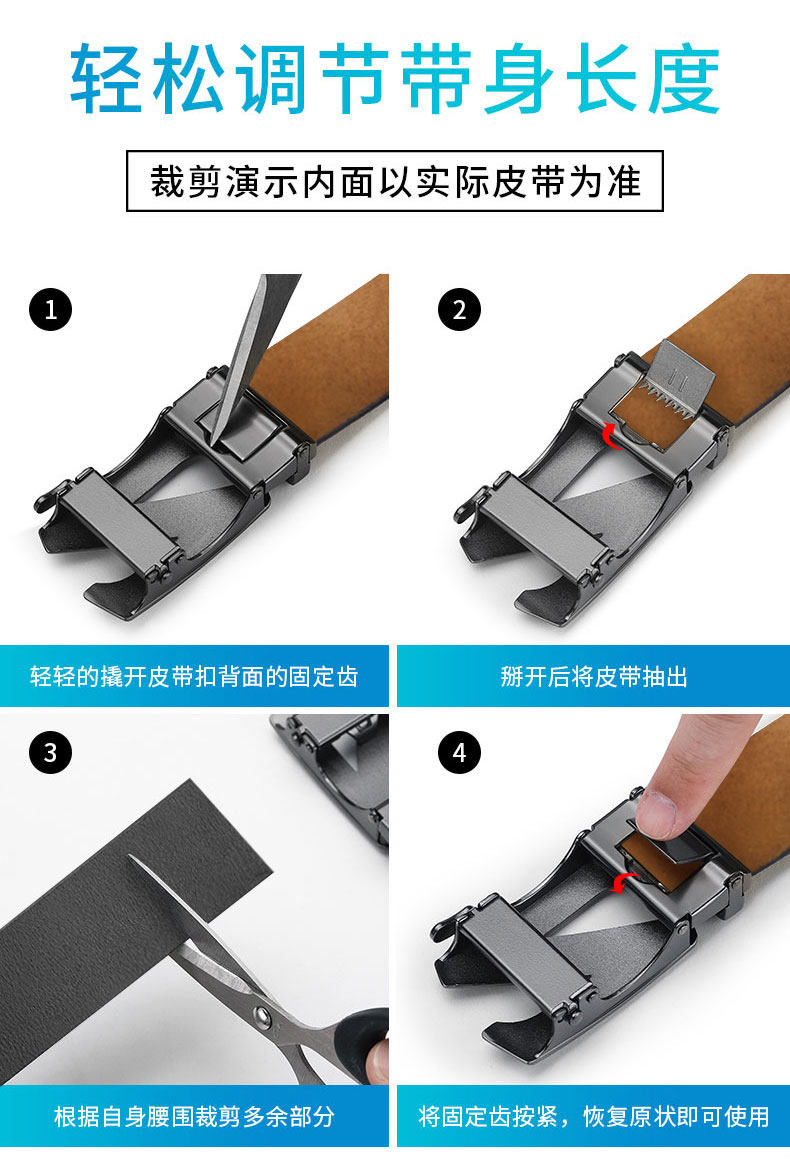 轻松调节带身长度

裁剪演示内面以实际皮带为准

1

轻轻的撬开皮带扣背面的固定齿

2

掰开后将皮带抽出

3

根据自身腰围裁剪多余部分

4

将固定齿按紧，恢复原状即可使用