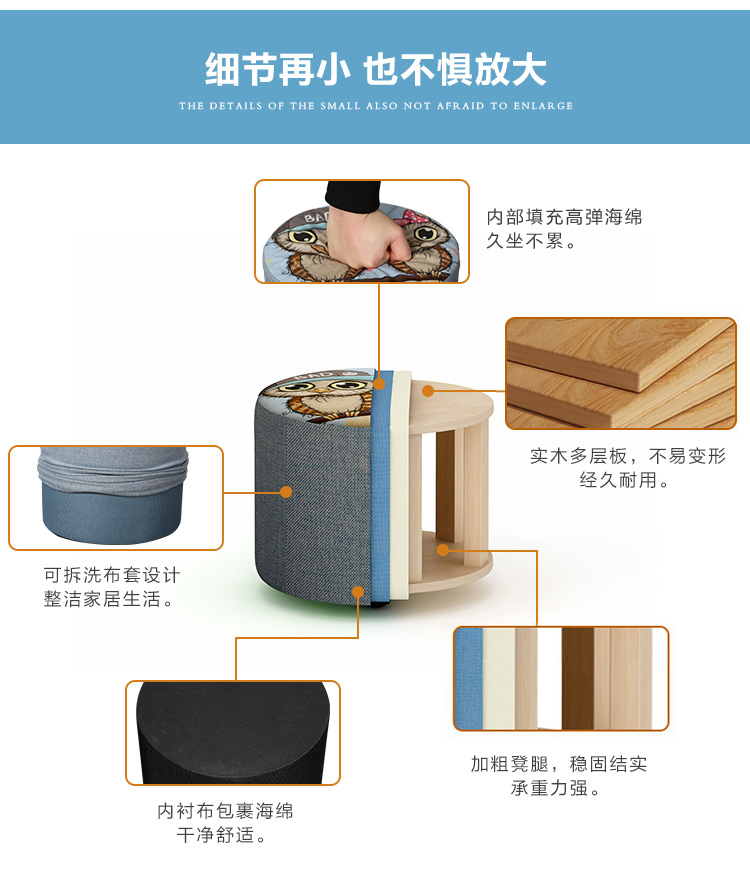 细节再小 也不惧放大
THE DETAILS OF THE SMALL ALSO NOT AFRAID TO ENLARGE

内部填充高弹海绵
久坐不累。

实木多层板，不易变形
经久耐用。

可拆洗布套设计
整洁家居生活。

加粗凳腿，稳固结实
承重力强。

内衬布包裹海绵
干净舒适。