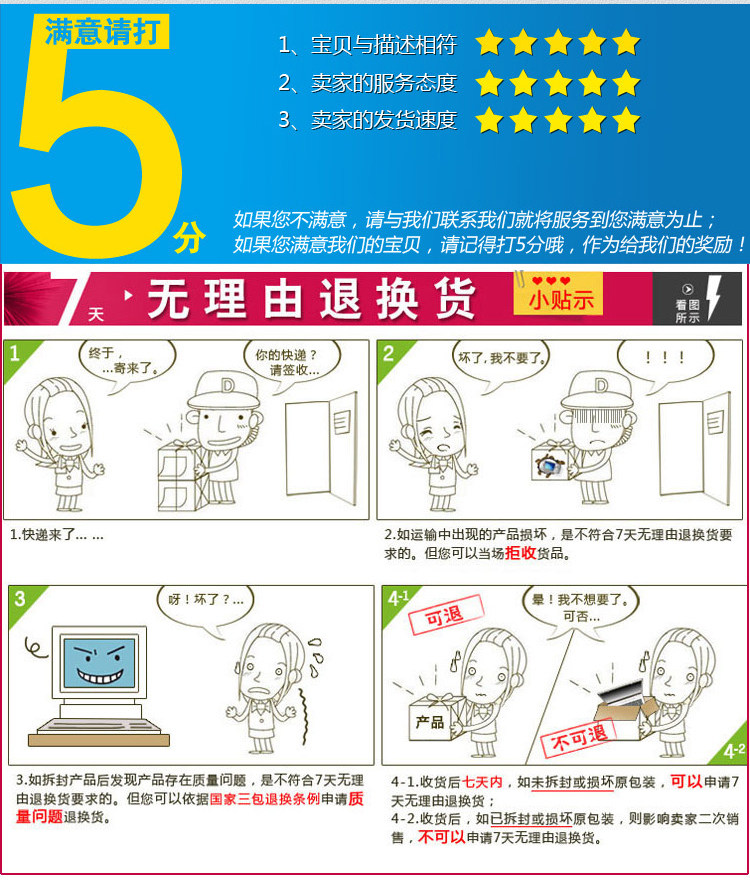 满意请打

5分

1、宝贝与描述相符
2、卖家的服务态度
3、卖家的发货速度

如果您不满意，请与我们联系我们就将服务到您满意为止；
如果您满意我们的宝贝，请记得打5分哦，作为给我们的奖励！

7天 无理由退换货 小贴示 看图所示

1
终于，...寄来了。
你的快递？请签收...
D
1.快递来了... ...

2
坏了，我不要了。
！！！
D
2.如运输中出现的产品损坏，是不符合7天无理由退换货要求的。但您可以当场拒收货品。

3
呀！坏了？...
3.如拆封产品后发现产品存在质量问题，是不符合7天无理由退换货要求的。但您可以依据国家三包退换条例申请质量问题退换货。

4-1
可退
晕！我不想要了。可否...
产品
不可退
4-2
4-1.收货后七天内，如未拆封或损坏原包装，可以申请7天无理由退换货；
4-2.收货后，如已拆封或损坏原包装，则影响卖家二次销售，不可以申请7天无理由退换货。