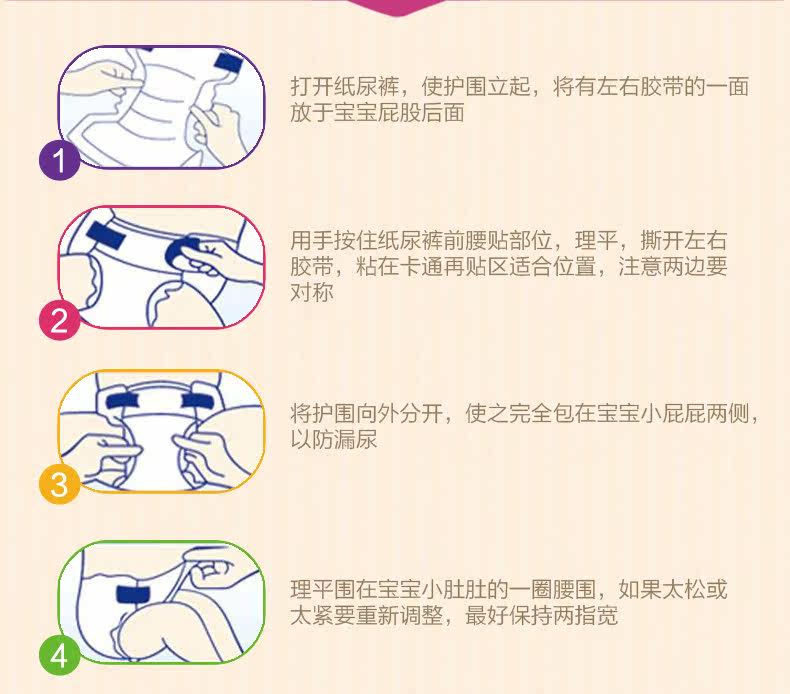 1

打开纸尿裤，使护围立起，将有左右胶带的一面放于宝宝屁股后面

2

用手按住纸尿裤前腰贴部位，理平，撕开左右胶带，粘在卡通再贴区适合位置，注意两边要对称

3

将护围向外分开，使之完全包在宝宝小屁屁两侧，以防漏尿

4

理平围在宝宝小肚肚的一圈腰围，如果太松或太紧要重新调整，最好保持两指宽