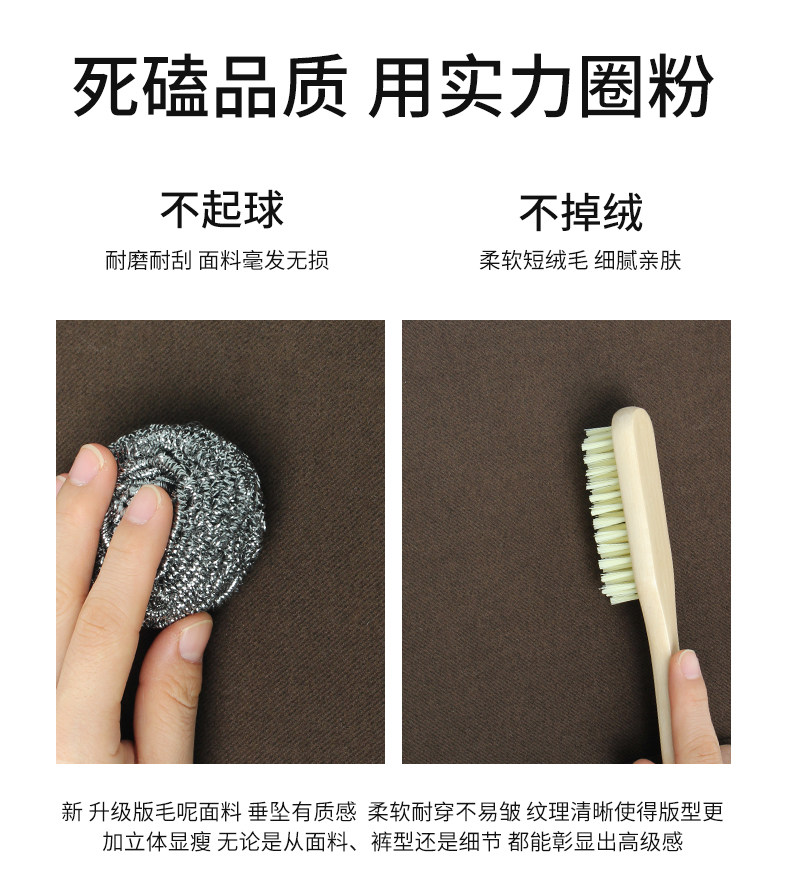 死磕品质 用实力圈粉

不起球
耐磨耐刮 面料毫发无损

不掉绒
柔软短绒毛 细腻亲肤

新 升级版毛呢面料 垂坠有质感 柔软耐穿不易皱 纹理清晰使得版型更加立体显瘦 无论是从面料、裤型还是细节 都能彰显出高级感