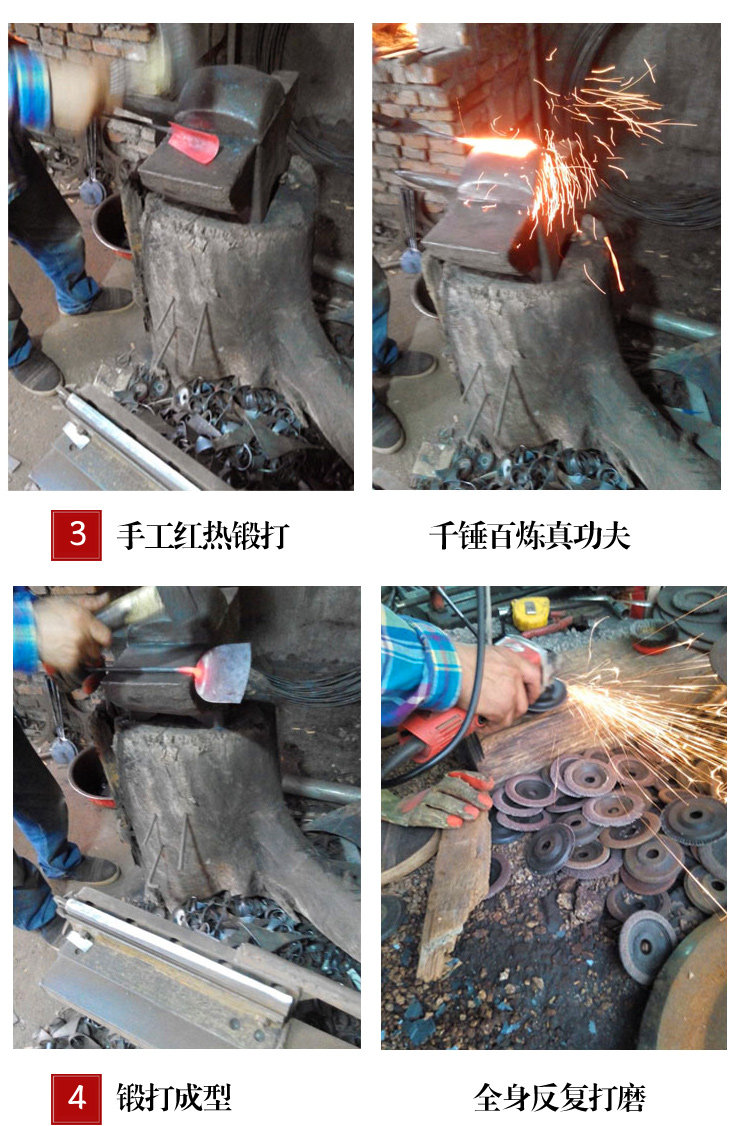 3 手工红热锻打

千锤百炼真功夫

4 锻打成型

全身反复打磨