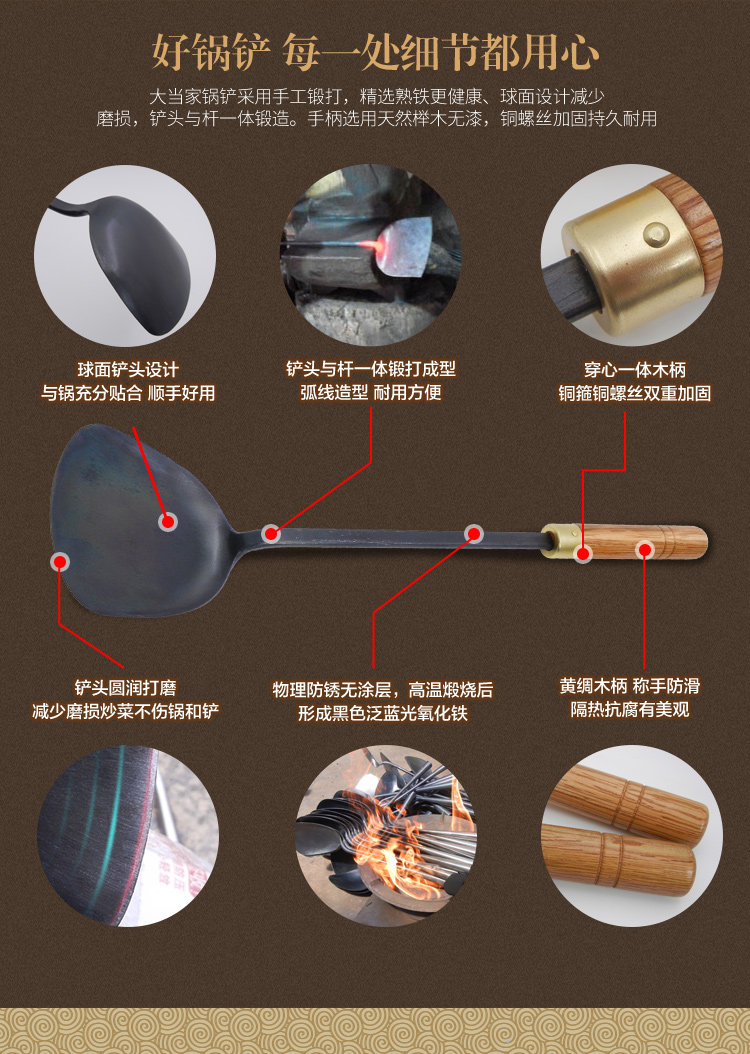 好锅铲 每一处细节都用心

大当家锅铲采用手工锻打，精选熟铁更健康、球面设计减少磨损，铲头与杆一体锻造。手柄选用天然榉木无漆，铜螺丝加固持久耐用

球面铲头设计
与锅充分贴合 顺手好用

铲头与杆一体锻打成型
弧线造型 耐用方便

穿心一体木柄
铜箍铜螺丝双重加固

铲头圆润打磨
减少磨损炒菜不伤锅和铲

物理防锈无涂层，高温煅烧后
形成黑色泛蓝光氧化铁

黄绸木柄 称手防滑
隔热抗腐有美观