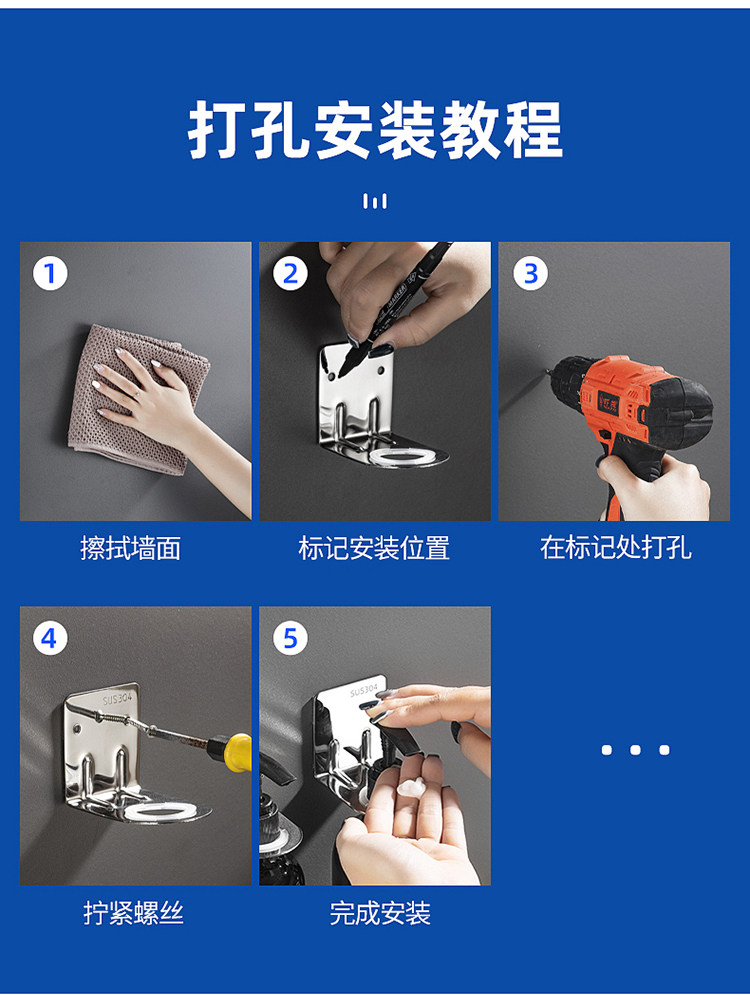 打孔安装教程

1
擦拭墙面

2
标记安装位置

3
在标记处打孔

4
SUS304
拧紧螺丝

5
SUS304
完成安装