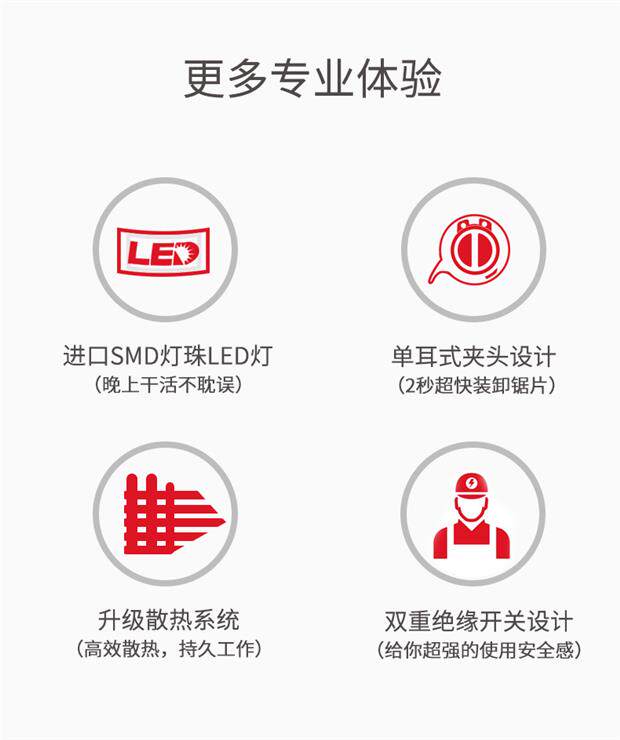 更多专业体验

LED

进口SMD灯珠LED灯
（晚上干活不耽误）

单耳式夹头设计
（2秒超快装卸锯片）

升级散热系统
（高效散热，持久工作）

双重绝缘开关设计
（给你超强的使用安全感）