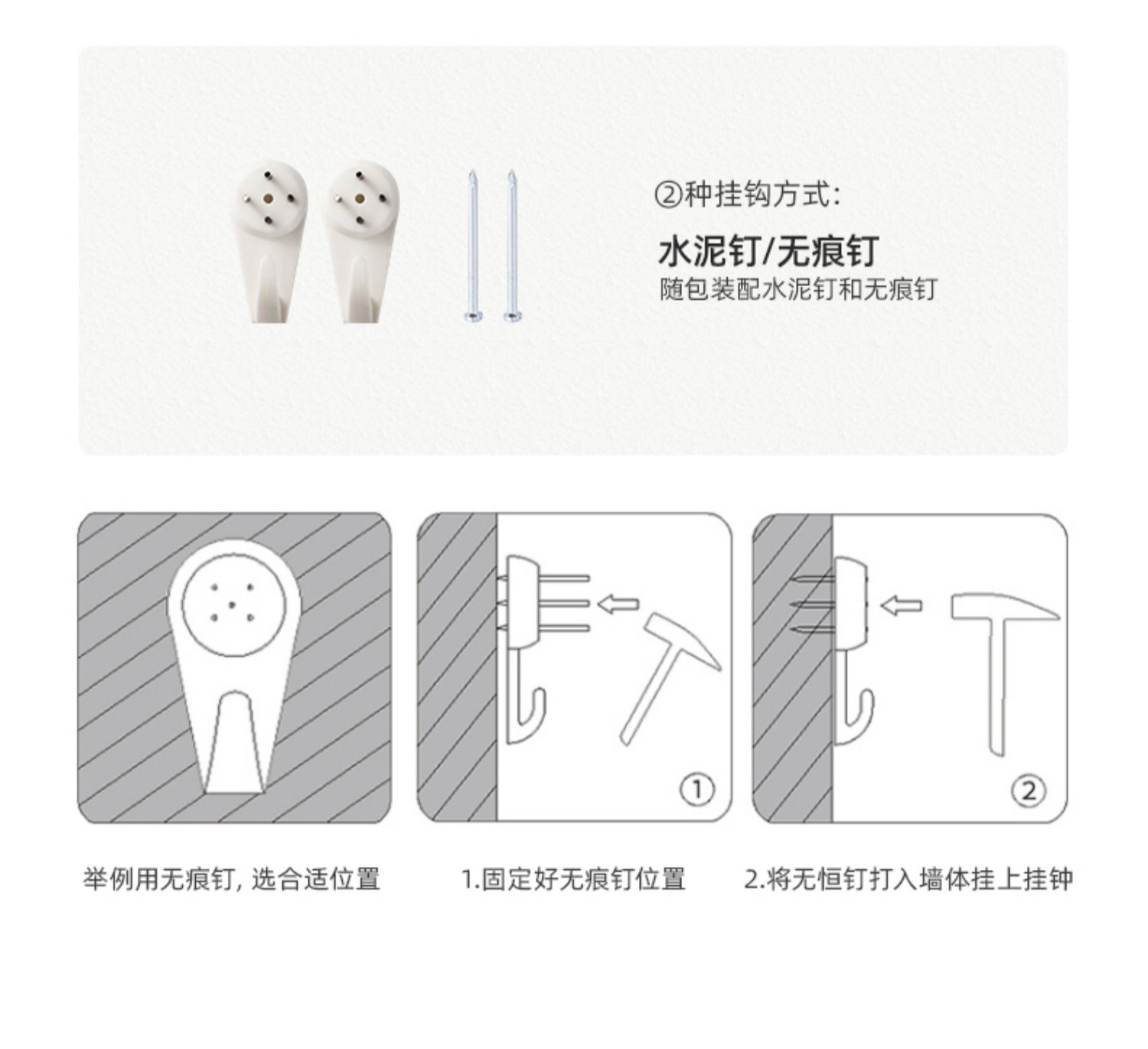 ②种挂钩方式:

水泥钉/无痕钉

随包装配水泥钉和无痕钉

①

②

举例用无痕钉, 选合适位置

1.固定好无痕钉位置

2.将无恒钉打入墙体挂上挂钟