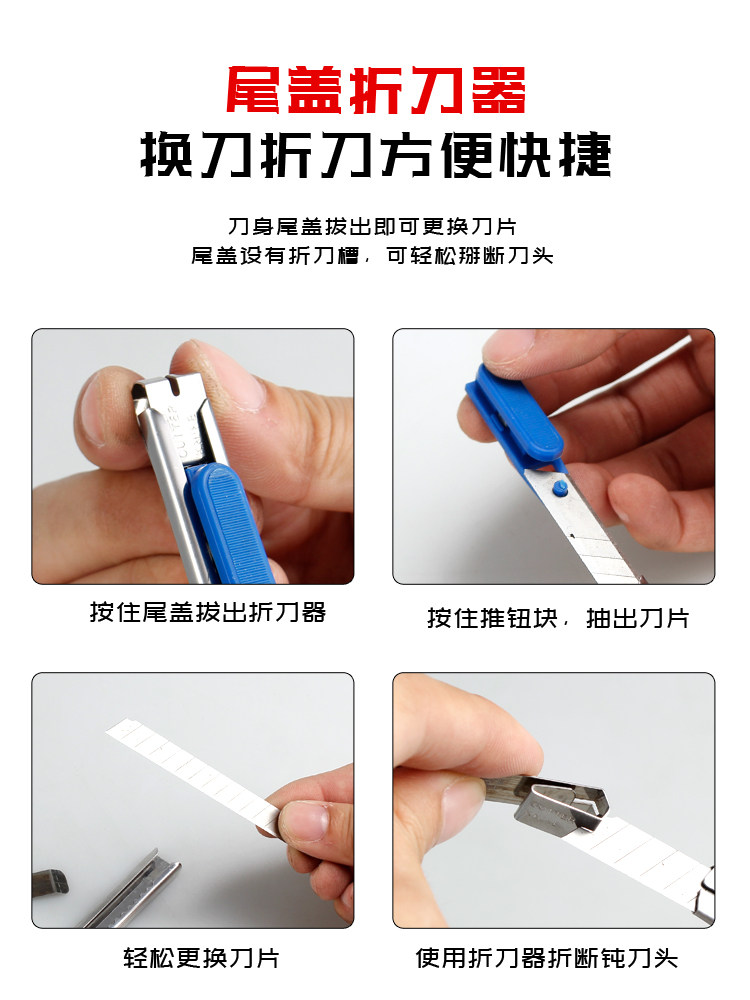 尾盖折刀器
换刀折刀方便快捷

刀身尾盖拔出即可更换刀片
尾盖设有折刀槽，可轻松掰断刀头

CUTTER

按住尾盖拔出折刀器

按住推钮块，抽出刀片

轻松更换刀片

使用折刀器折断钝刀头