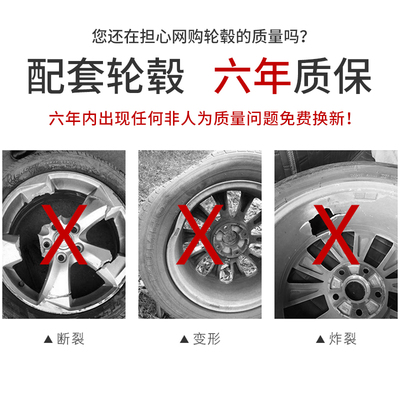 您还在担心网购轮毂的质量吗?

配套轮毂 六年质保

六年内出现任何非人为质量问题免费换新!

X

X

X

▲断裂

▲变形

▲炸裂