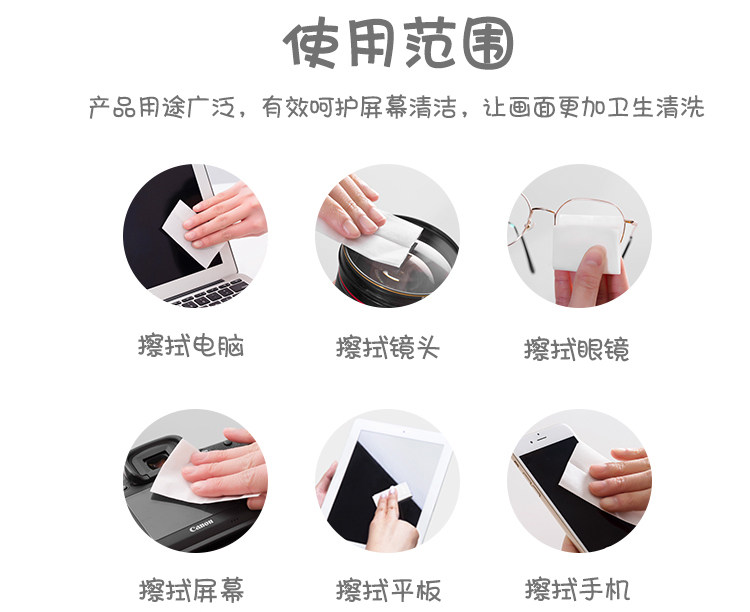 使用范围

产品用途广泛，有效呵护屏幕清洁，让画面更加卫生清洗

擦拭电脑

擦拭镜头

擦拭眼镜

Canon

擦拭屏幕

擦拭平板

擦拭手机