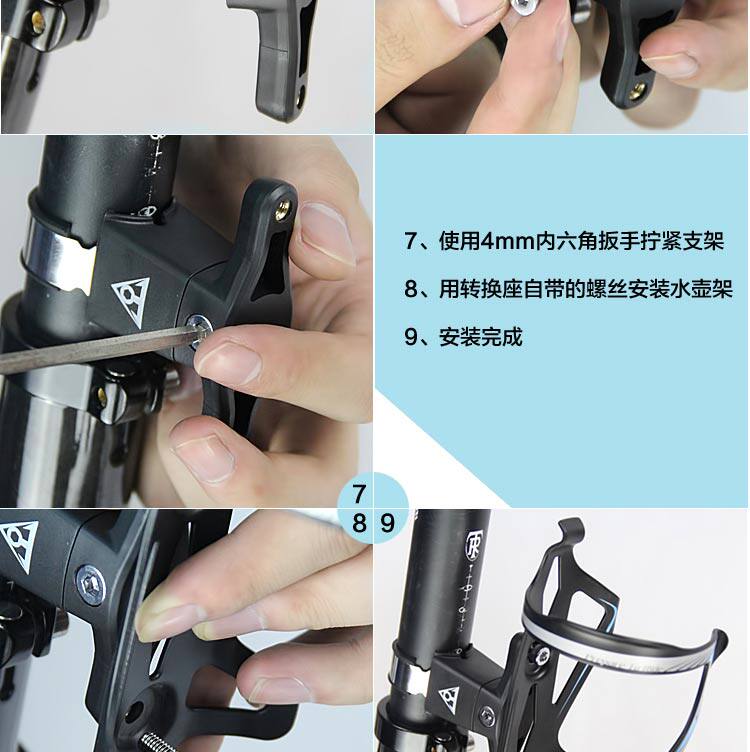 7、使用4mm内六角扳手拧紧支架

8、用转换座自带的螺丝安装水壶架

9、安装完成

7
8 9