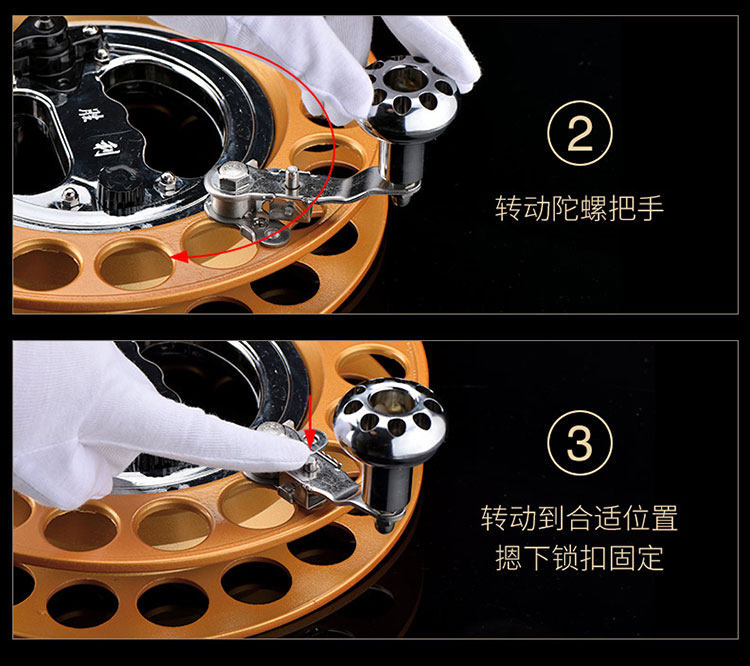 ②

转动陀螺把手

③

转动到合适位置
摁下锁扣固定