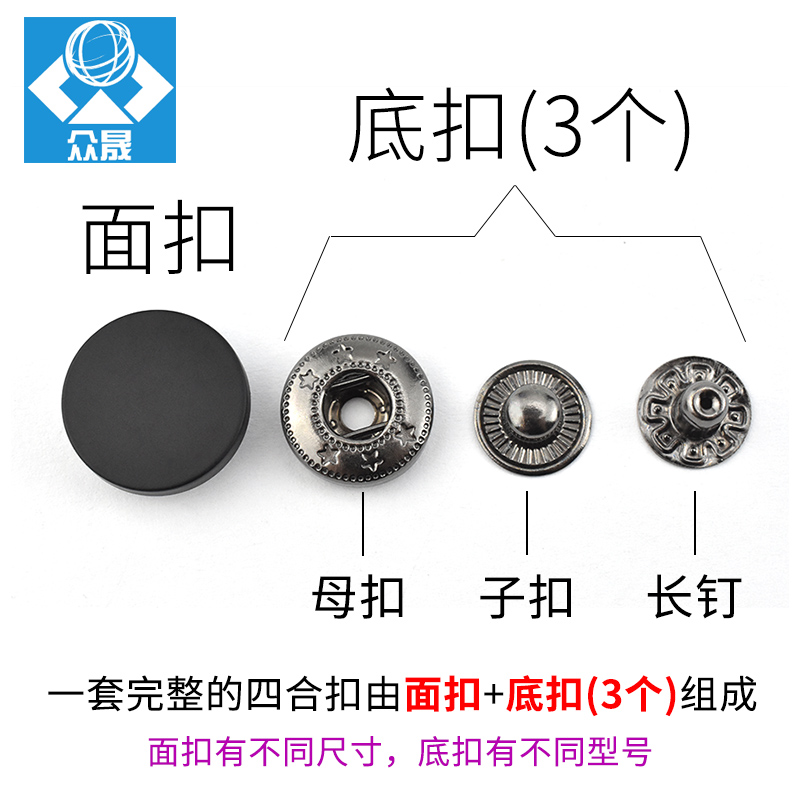 众晟

底扣(3个)

面扣

母扣 子扣 长钉

一套完整的四合扣由面扣+底扣(3个)组成

面扣有不同尺寸，底扣有不同型号