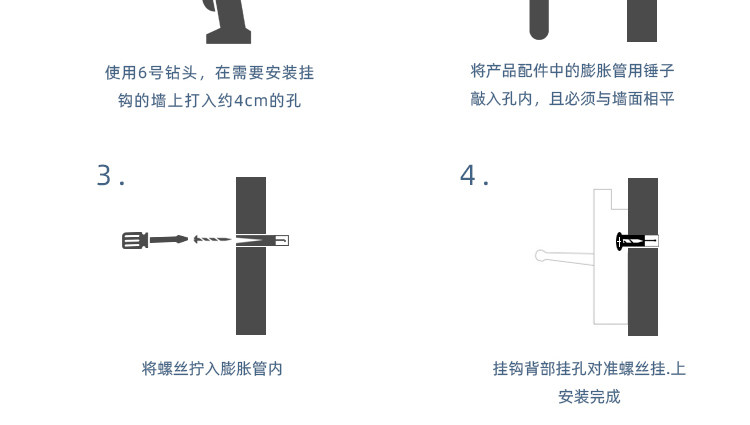 使用6号钻头，在需要安装挂钩的墙上打入约4cm的孔

将产品配件中的膨胀管用锤子敲入孔内，且必须与墙面相平

3.

将螺丝拧入膨胀管内

4.

挂钩背部挂孔对准螺丝挂.上安装完成