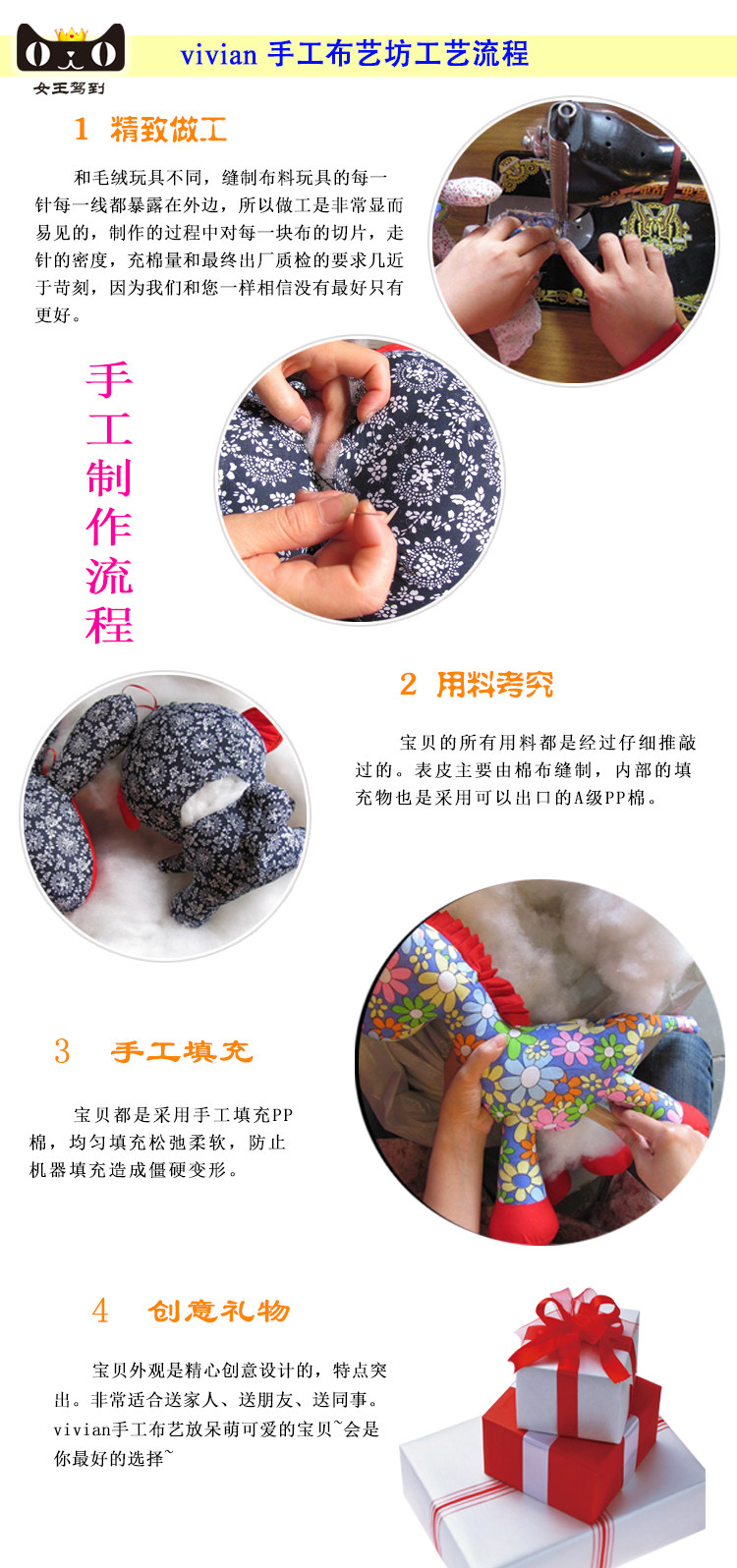 女王驾到

vivian 手工布艺坊工艺流程

1 精致做工

和毛绒玩具不同，缝制布料玩具的每一针每一线都暴露在外边，所以做工是非常显而易见的，制作的过程中对每一块布的切片，走针的密度，充棉量和最终出厂质检的要求几近于苛刻，因为我们和您一样相信没有最好只有更好。

手工制作流程

2 用料考究

宝贝的所有用料都是经过仔细推敲过的。表皮主要由棉布缝制，内部的填充物也是采用可以出口的A级PP棉。

3 手工填充

宝贝都是采用手工填充PP棉，均匀填充松弛柔软，防止机器填充造成僵硬变形。

4 创意礼物

宝贝外观是精心创意设计的，特点突出。非常适合送家人、送朋友、送同事。vivian手工布艺放呆萌可爱的宝贝~会是你最好的选择~