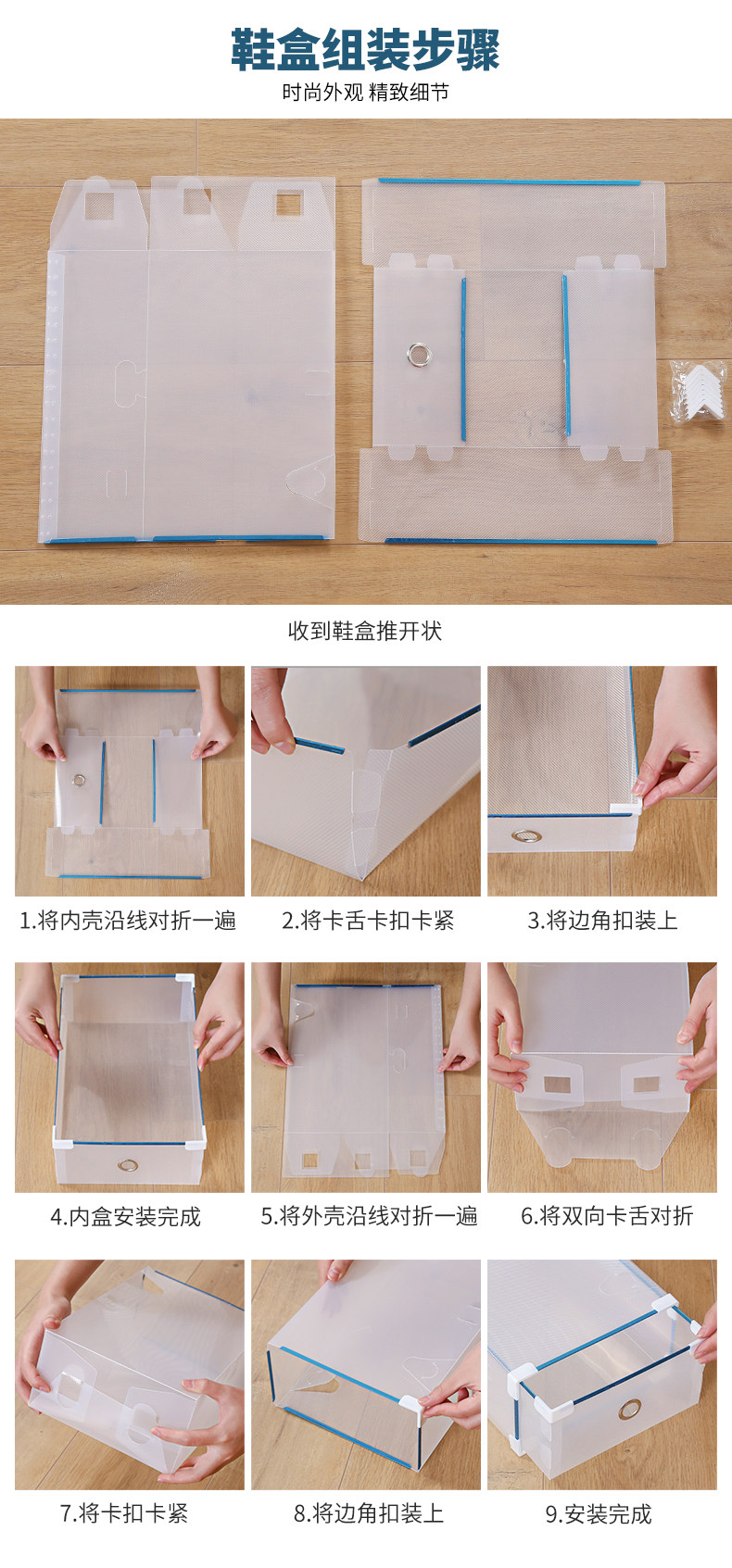 鞋盒组装步骤

时尚外观 精致细节

收到鞋盒推开状

1.将内壳沿线对折一遍

2.将卡舌卡扣卡紧

3.将边角扣装上

4.内盒安装完成

5.将外壳沿线对折一遍

6.将双向卡舌对折

7.将卡扣卡紧

8.将边角扣装上

9.安装完成