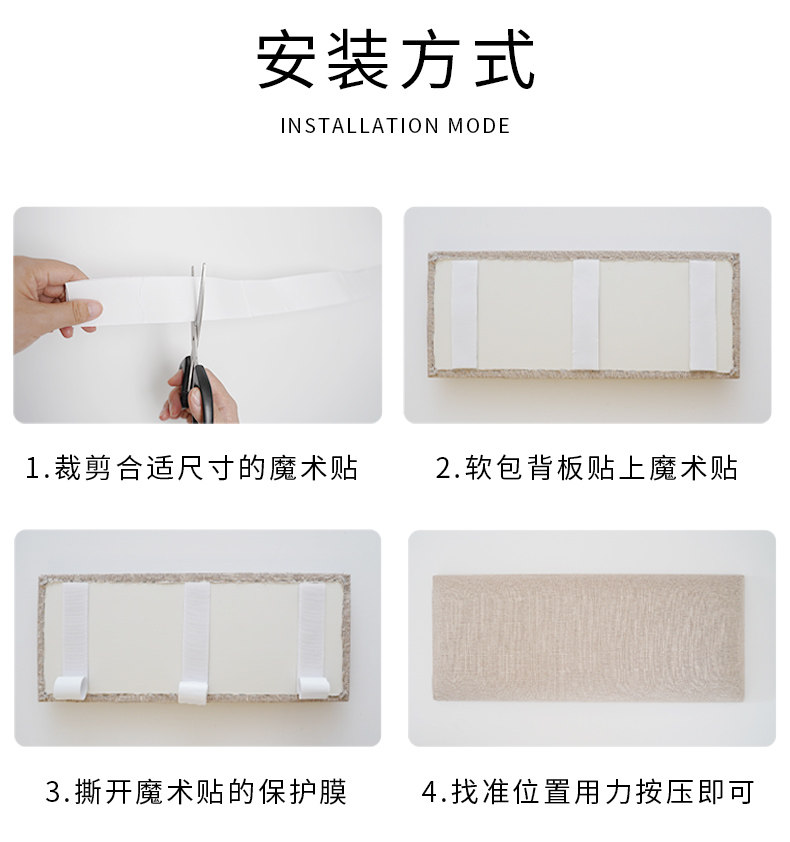 安装方式

INSTALLATION MODE

1.裁剪合适尺寸的魔术贴

2.软包背板贴上魔术贴

3.撕开魔术贴的保护膜

4.找准位置用力按压即可