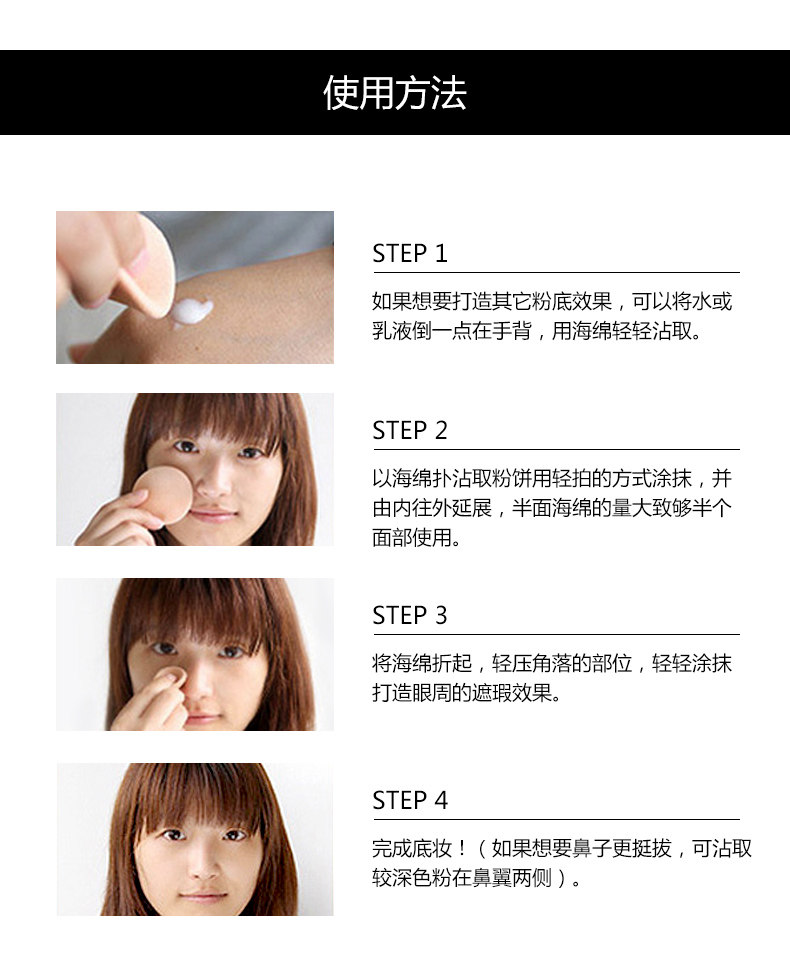 使用方法

STEP 1

如果想要打造其它粉底效果，可以将水或乳液倒一点在手背，用海绵轻轻沾取。

STEP 2

以海绵扑沾取粉饼用轻拍的方式涂抹，并由内往外延展，半面海绵的量大致够半个面部使用。

STEP 3

将海绵折起，轻压角落的部位，轻轻涂抹打造眼周的遮瑕效果。

STEP 4

完成底妆！（如果想要鼻子更挺拔，可沾取较深色粉在鼻翼两侧）。