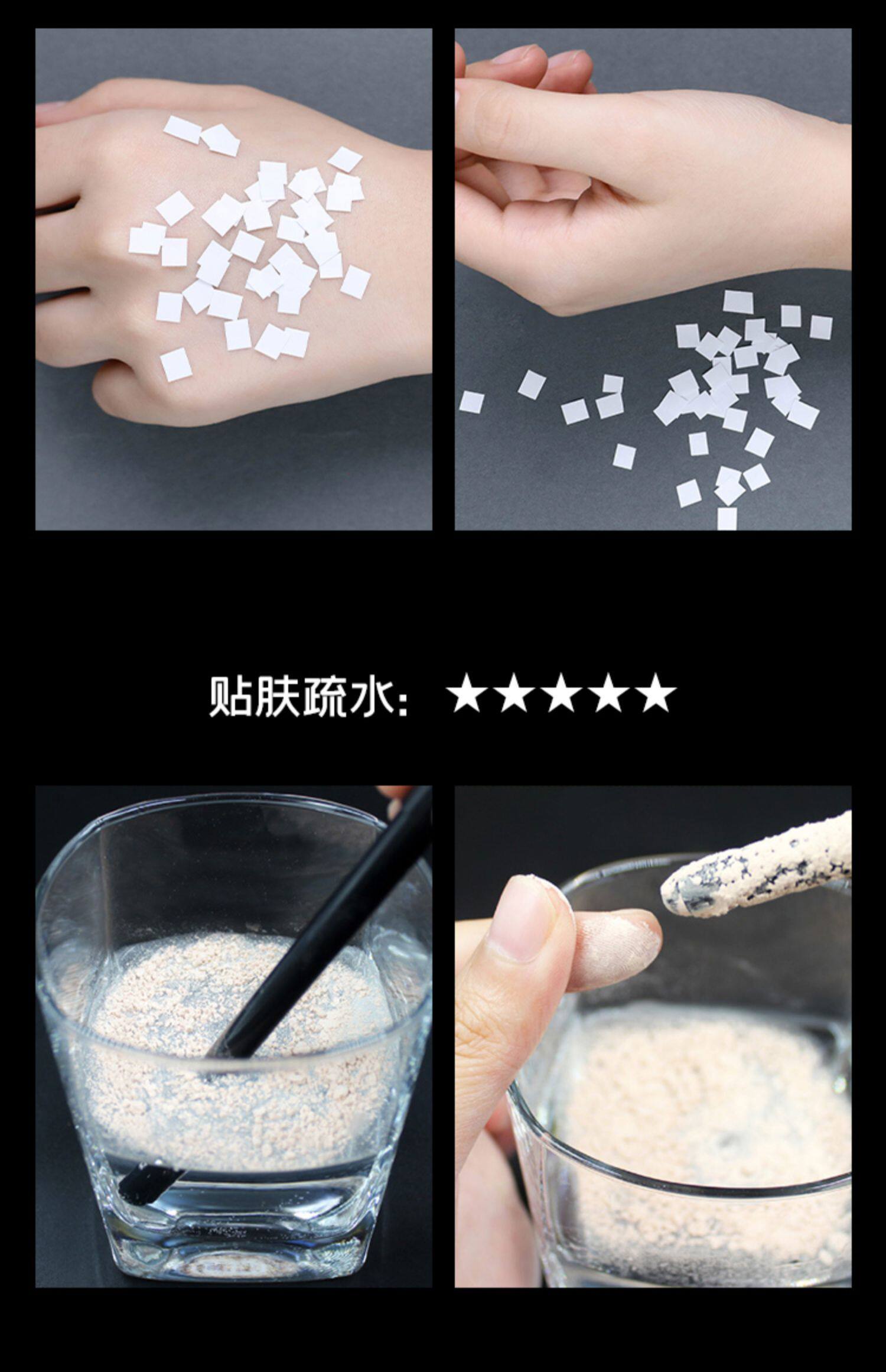 贴肤疏水：★★★★★