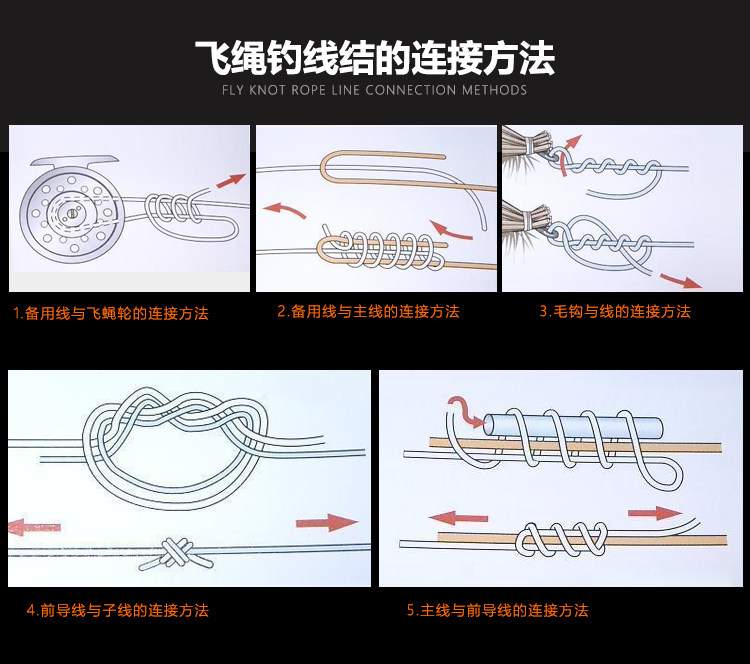 飞绳钓线结的连接方法
FLY KNOT ROPE LINE CONNECTION METHODS

1.备用线与飞蝇轮的连接方法

2.备用线与主线的连接方法

3.毛钩与线的连接方法

4.前导线与子线的连接方法

5.主线与前导线的连接方法