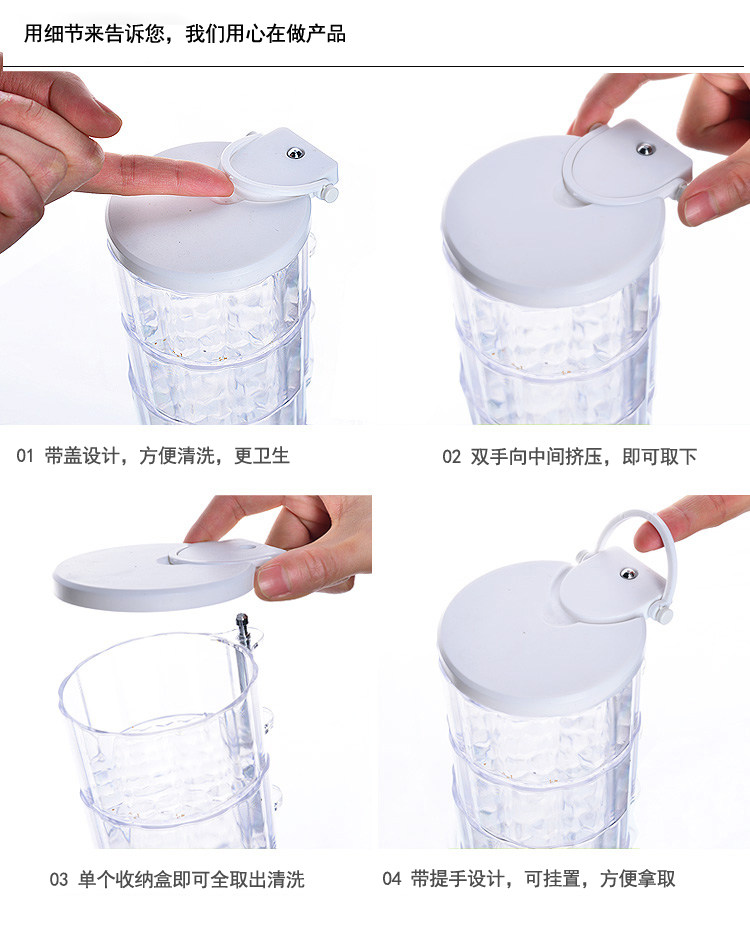 用细节来告诉您，我们用心在做产品

01 带盖设计，方便清洗，更卫生

02 双手向中间挤压，即可取下

03 单个收纳盒即可全取出清洗

04 带提手设计，可挂置，方便拿取