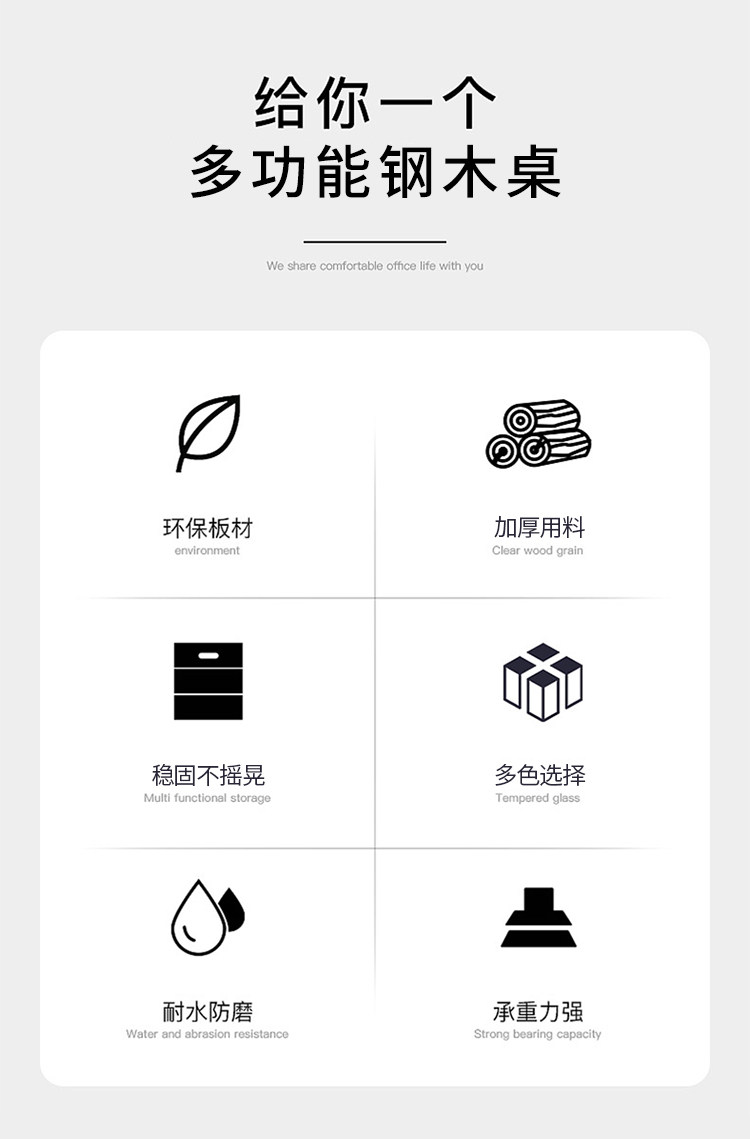 给你一个
多功能钢木桌

We share comfortable office life with you

环保板材
environment

加厚用料
Clear wood grain

稳固不摇晃
Multi functional storage

多色选择
Tempered glass

耐水防磨
Water and abrasion resistance

承重力强
Strong bearing capacity