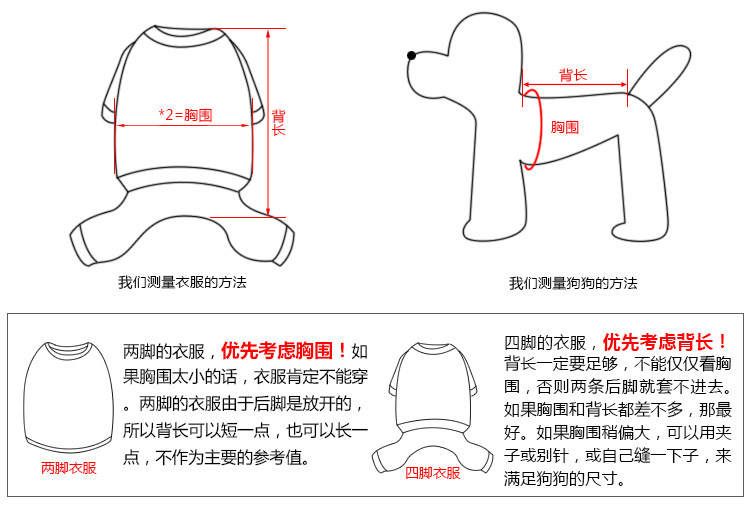 *2=胸围

背长

我们测量衣服的方法

背长

胸围

我们测量狗狗的方法

两脚衣服

两脚的衣服，优先考虑胸围！如果胸围太小的话，衣服肯定不能穿。两脚的衣服由于后脚是放开的，所以背长可以短一点，也可以长一点，不作为主要的参考值。

四脚衣服

四脚的衣服，优先考虑背长！背长一定要足够，不能仅仅看胸围，否则两条后脚就套不进去。如果胸围和背长都差不多，那最好。如果胸围稍偏大，可以用夹子或别针，或自己缝一下子，来满足狗狗的尺寸。